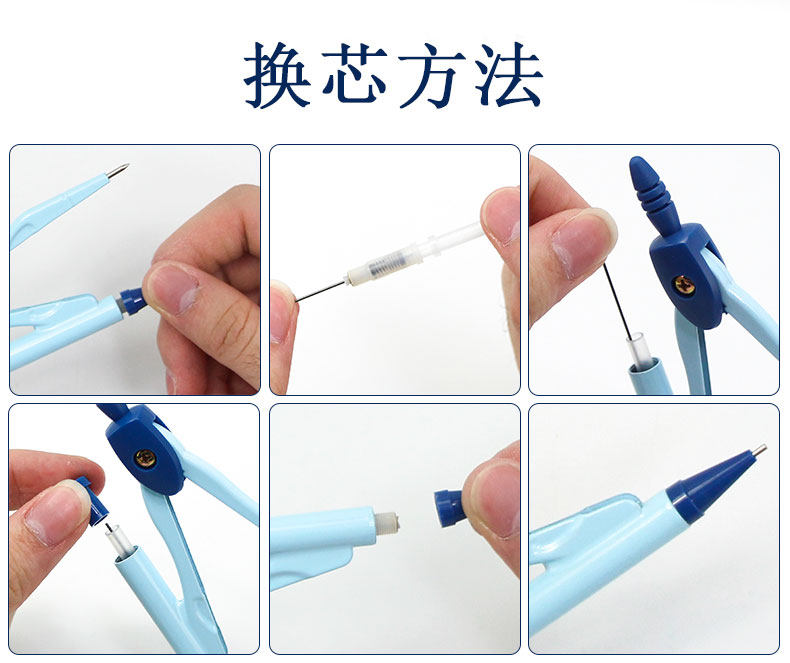 换芯方法