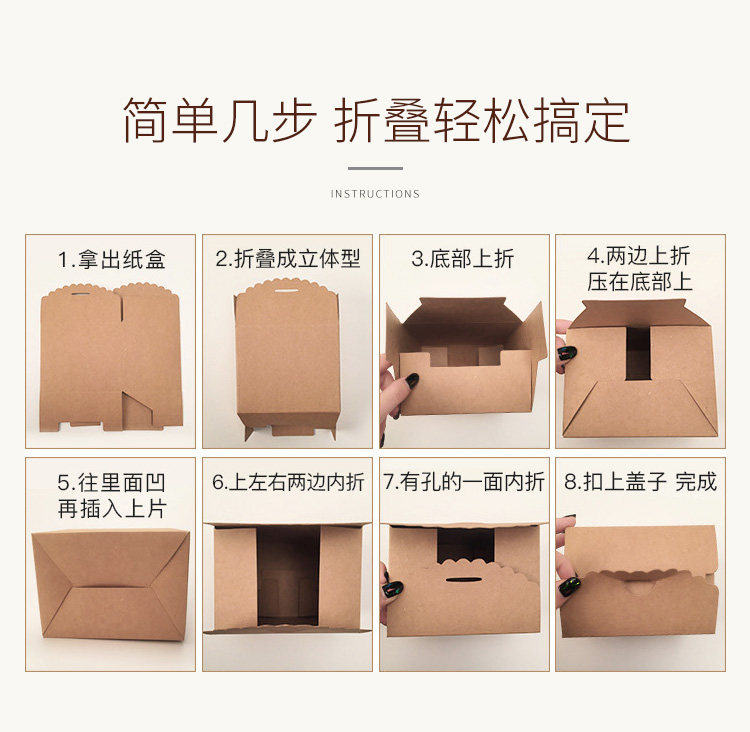 简单几步 折叠轻松搞定

INSTRUCTIONS

1.拿出纸盒

2.折叠成立体型

3.底部上折

4.两边上折
压在底部上

5.往里面凹
再插入上片

6.上左右两边内折

7.有孔的一面内折

8.扣上盖子 完成