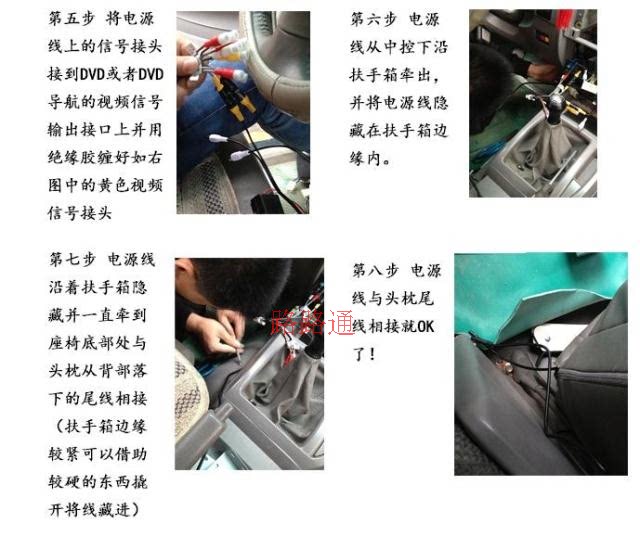 第五步 将电源线上的信号接头接到DVD或者DVD导航的视频信号输出接口上并用绝缘胶缠好如右图中的黄色视频信号接头

第六步 电源线从中控下沿扶手箱牵出，并将电源线隐藏在扶手箱边缘内。

第七步 电源线沿着扶手箱隐藏并一直牵到座椅底部处与头枕从背部落下的尾线相接（扶手箱边缘较紧可以借助较硬的东西撬开将线藏进）

路路通

第八步 电源线与头枕尾线相接就OK了！