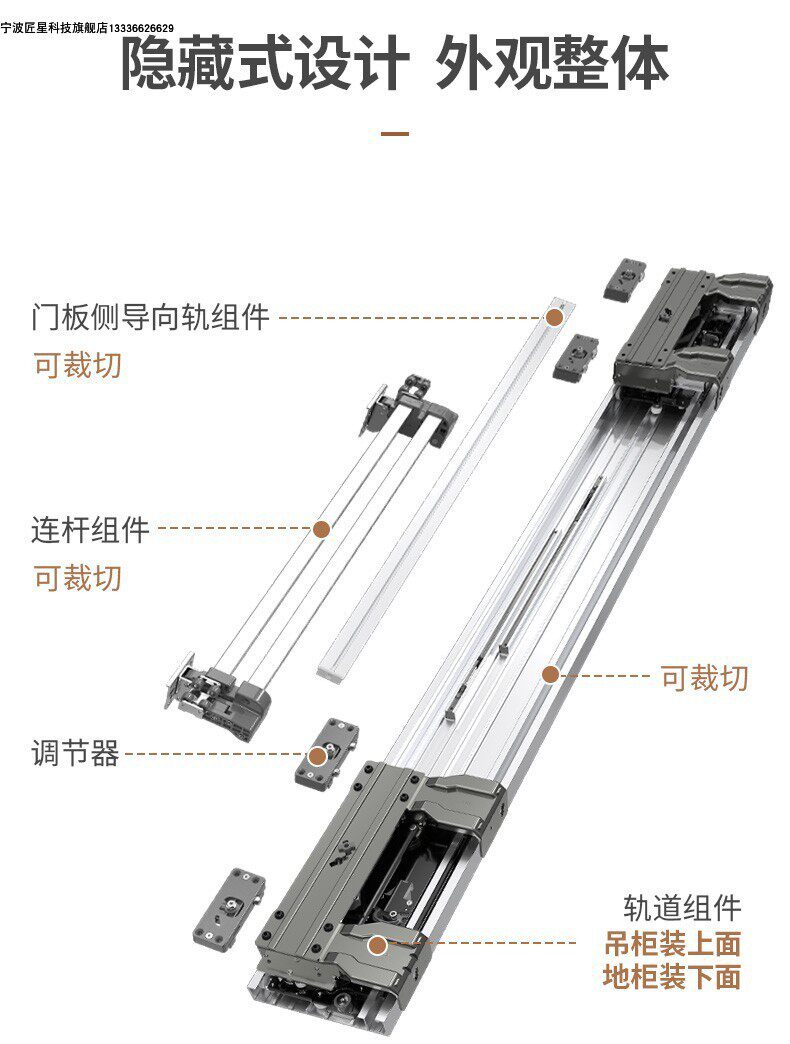 宁波匠星科技旗舰店13336626629

隐藏式设计 外观整体

门板侧导向轨组件
可裁切

连杆组件
可裁切

可裁切

调节器

轨道组件
吊柜装上面
地柜装下面