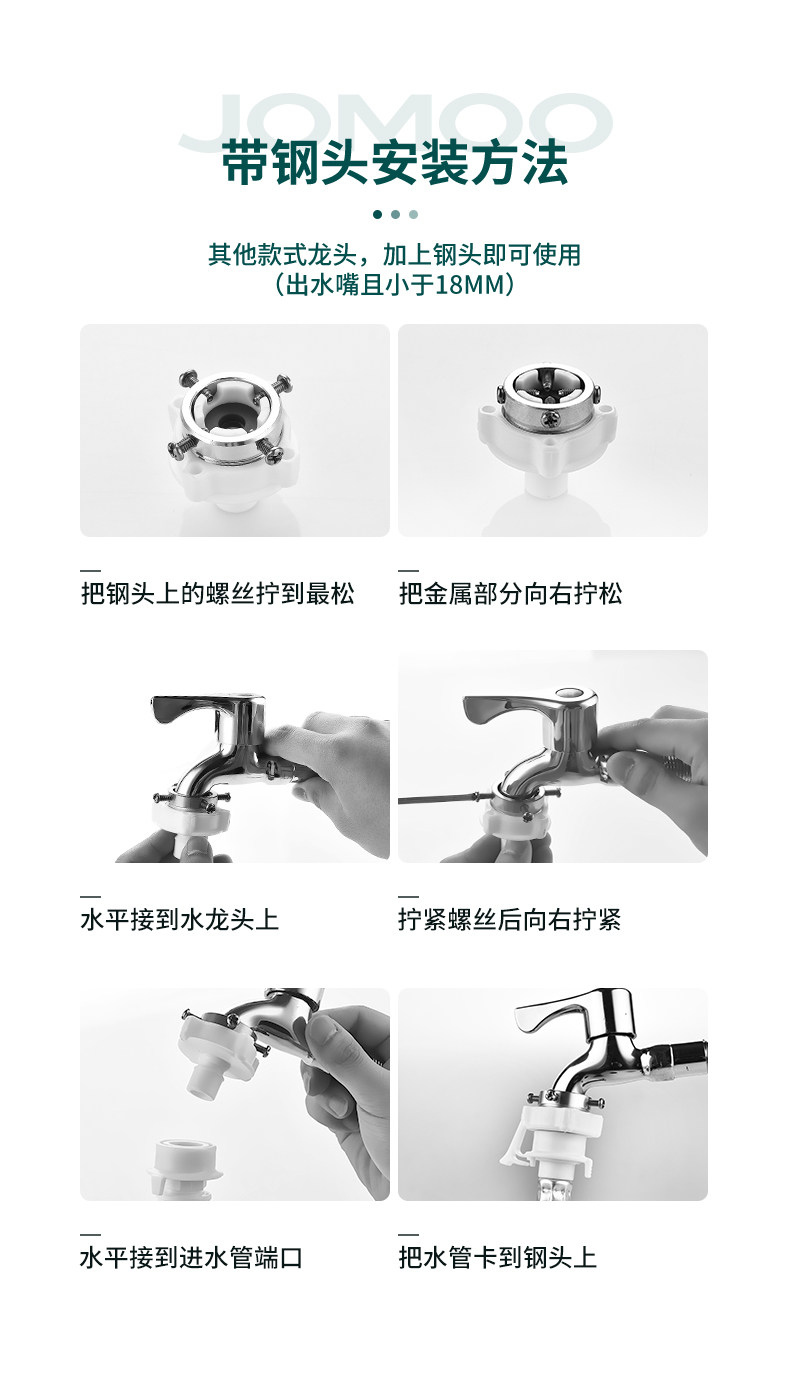 JOMOO
带钢头安装方法

其他款式龙头，加上钢头即可使用
（出水嘴且小于18MM）

把钢头上的螺丝拧到最松

把金属部分向右拧松

水平接到水龙头上

拧紧螺丝后向右拧紧

水平接到进水管端口

把水管卡到钢头上