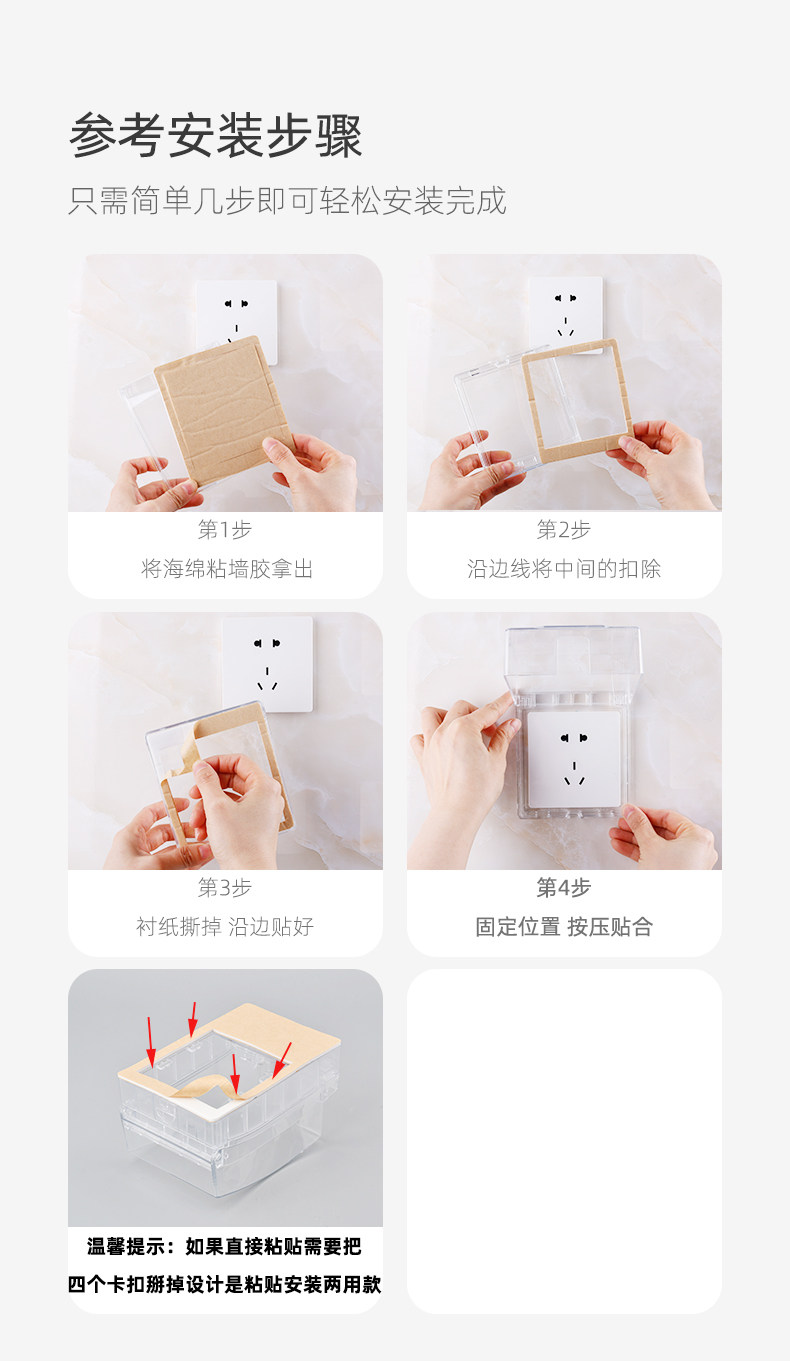 参考安装步骤

只需简单几步即可轻松安装完成

第1步

将海绵粘墙胶拿出

第2步

沿边线将中间的扣除

第3步

衬纸撕掉 沿边贴好

第4步

固定位置 按压贴合

温馨提示：如果直接粘贴需要把四个卡扣掰掉设计是粘贴安装两用款