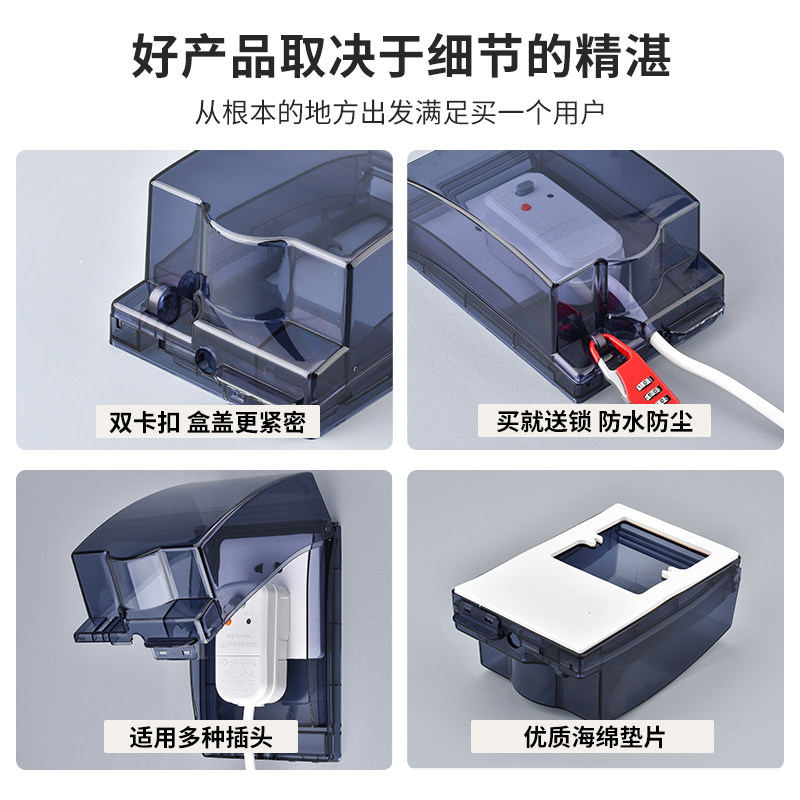 好产品取决于细节的精湛

从根本的地方出发满足买一个用户

双卡扣 盒盖更紧密

买就送锁 防水防尘

适用多种插头

优质海绵垫片