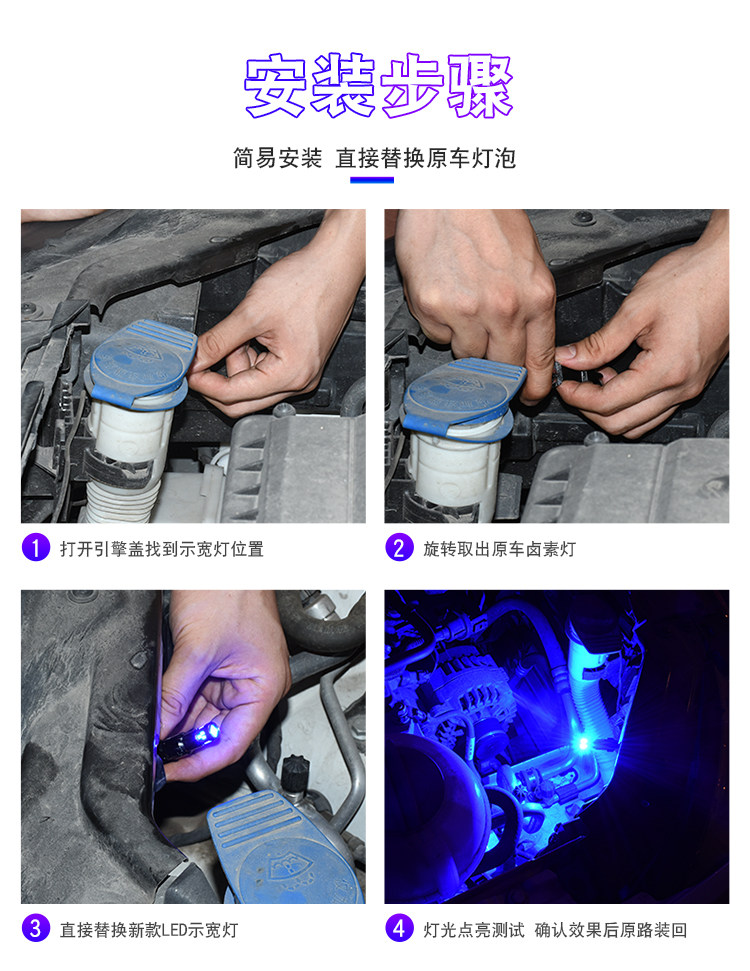 安装步骤

简易安装 直接替换原车灯泡

1 打开引擎盖找到示宽灯位置

2 旋转取出原车卤素灯

3 直接替换新款LED示宽灯

4 灯光点亮测试 确认效果后原路装回