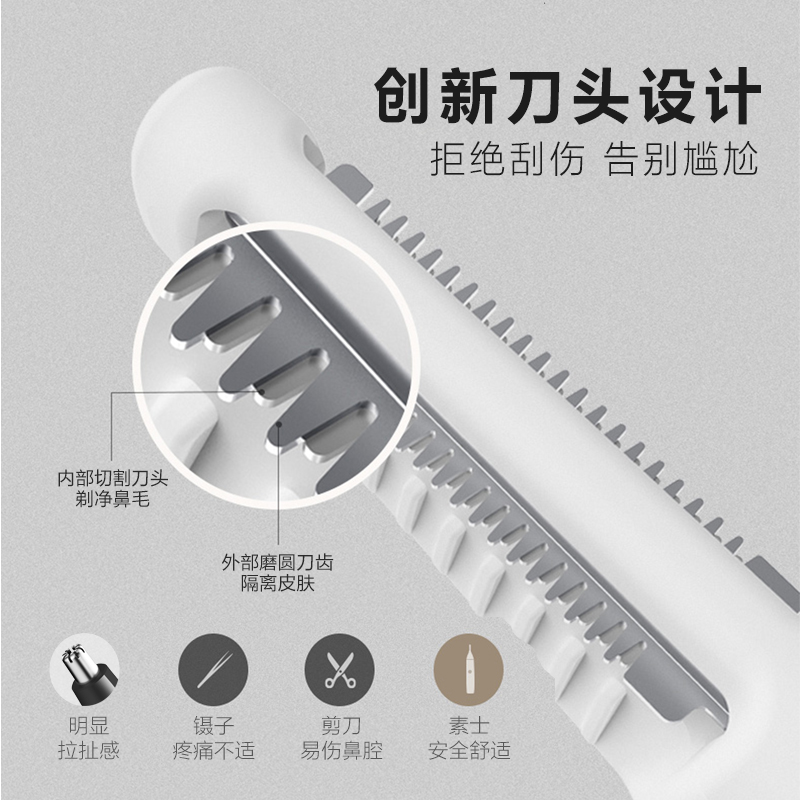 创新刀头设计
拒绝刮伤 告别尴尬

内部切割刀头
剃净鼻毛

外部磨圆刀齿
隔离皮肤

明显
拉扯感

镊子
疼痛不适

剪刀
易伤鼻腔

素士
安全舒适