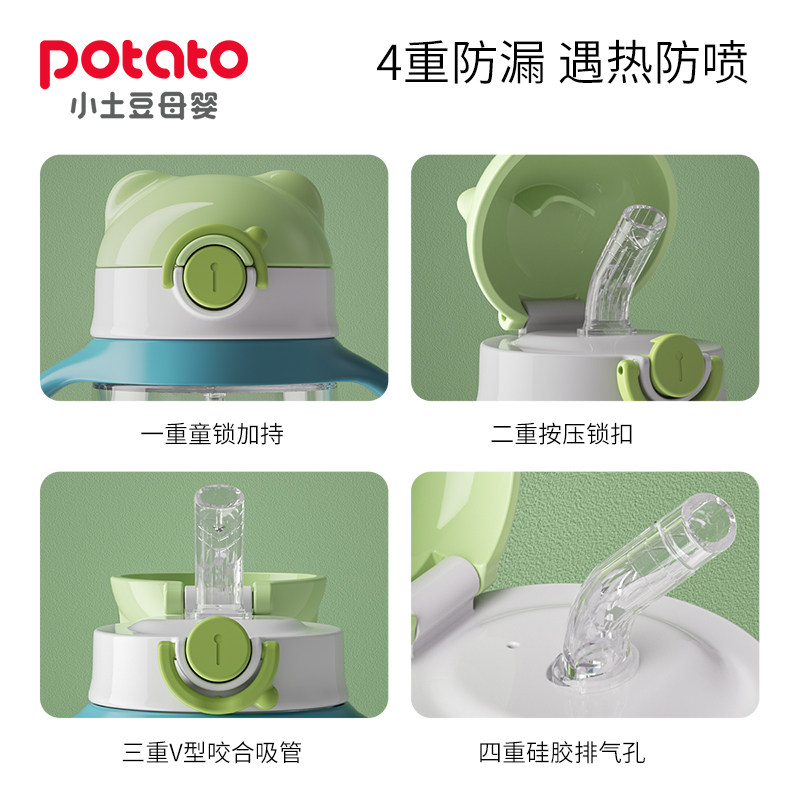 potato
小土豆母婴

4重防漏 遇热防喷

一重童锁加持

二重按压锁扣

三重V型咬合吸管

四重硅胶排气孔