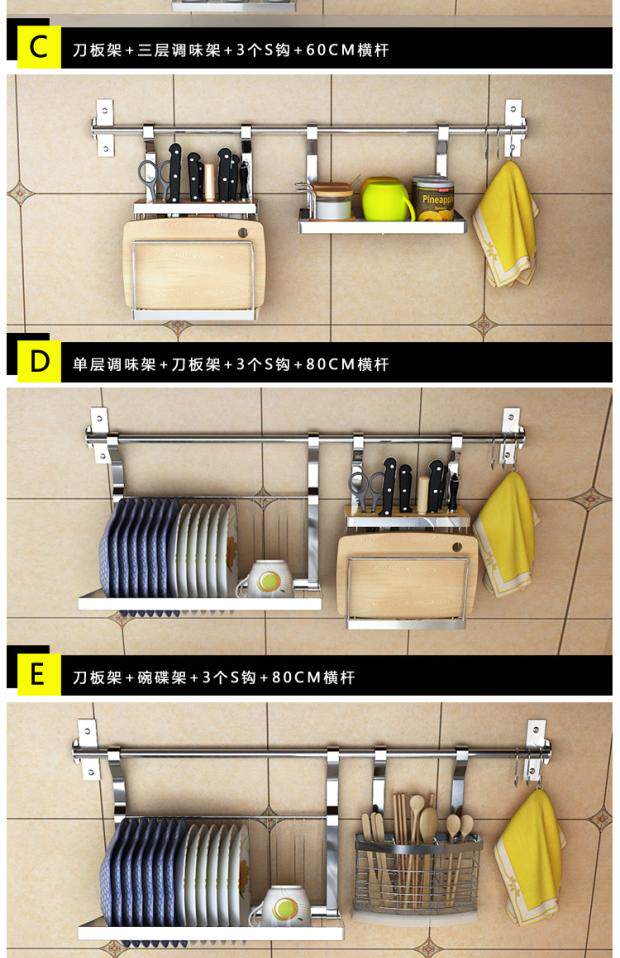 C
刀板架+三层调味架+3个S钩+60CM横杆

Pineapple

D
单层调味架+刀板架+3个S钩+80CM横杆

E
刀板架+碗碟架+3个S钩+80CM横杆