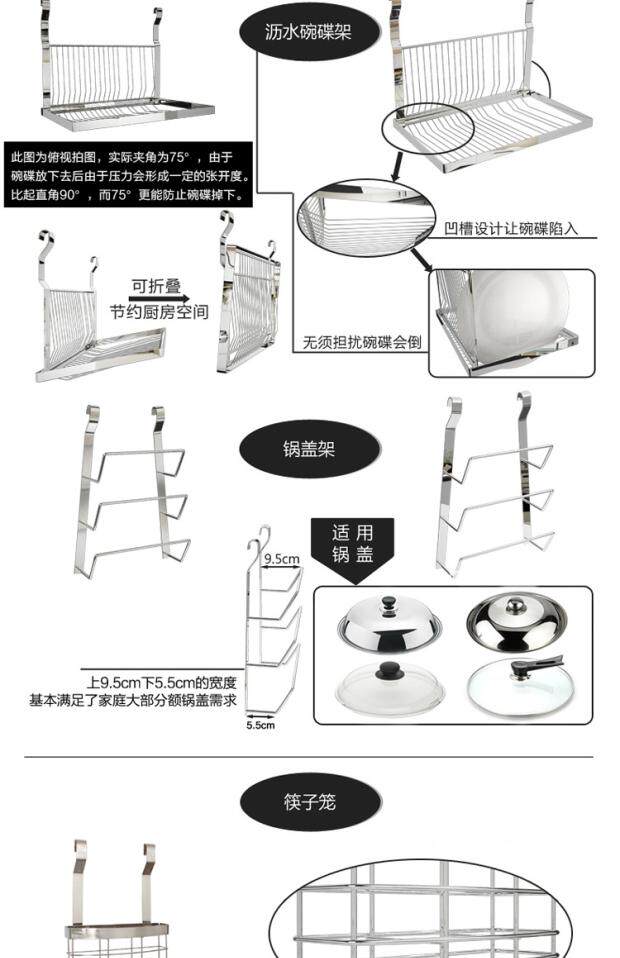 沥水碗碟架

此图为俯视拍图，实际夹角为75°，由于碗碟放下去后由于压力会形成一定的张开度。比起直角90°，而75°更能防止碗碟掉下。

凹槽设计让碗碟陷入

可折叠
节约厨房空间

无须担扰碗碟会倒

锅盖架

适用
锅盖

9.5cm

上9.5cm下5.5cm的宽度
基本满足了家庭大部分额锅盖需求

5.5cm

筷子笼