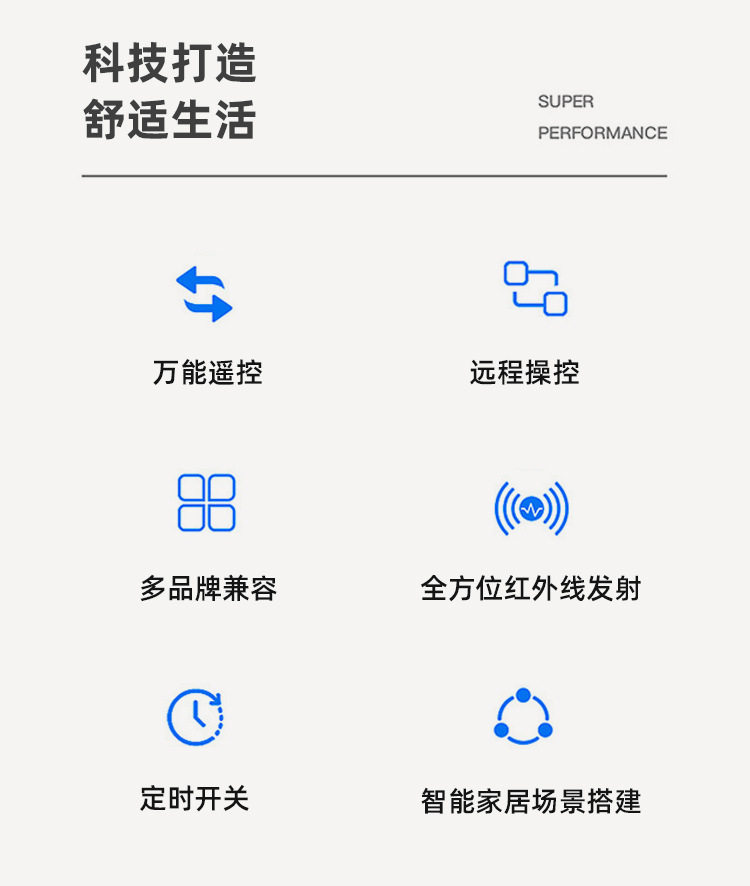 科技打造
舒适生活

SUPER
PERFORMANCE

万能遥控

远程操控

多品牌兼容

全方位红外线发射

定时开关

智能家居场景搭建