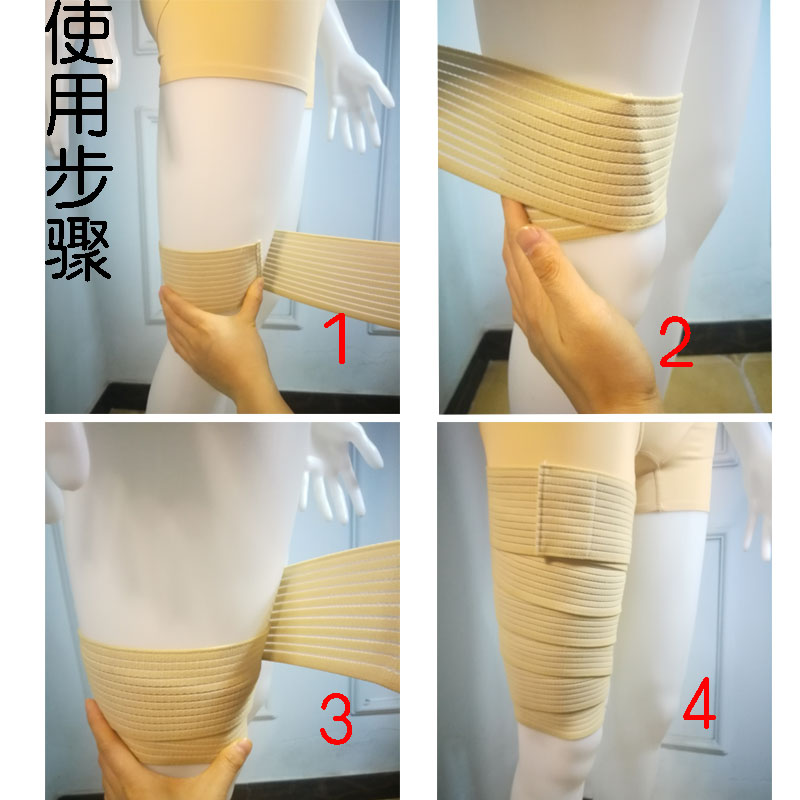 使用步骤

1

2

3

4