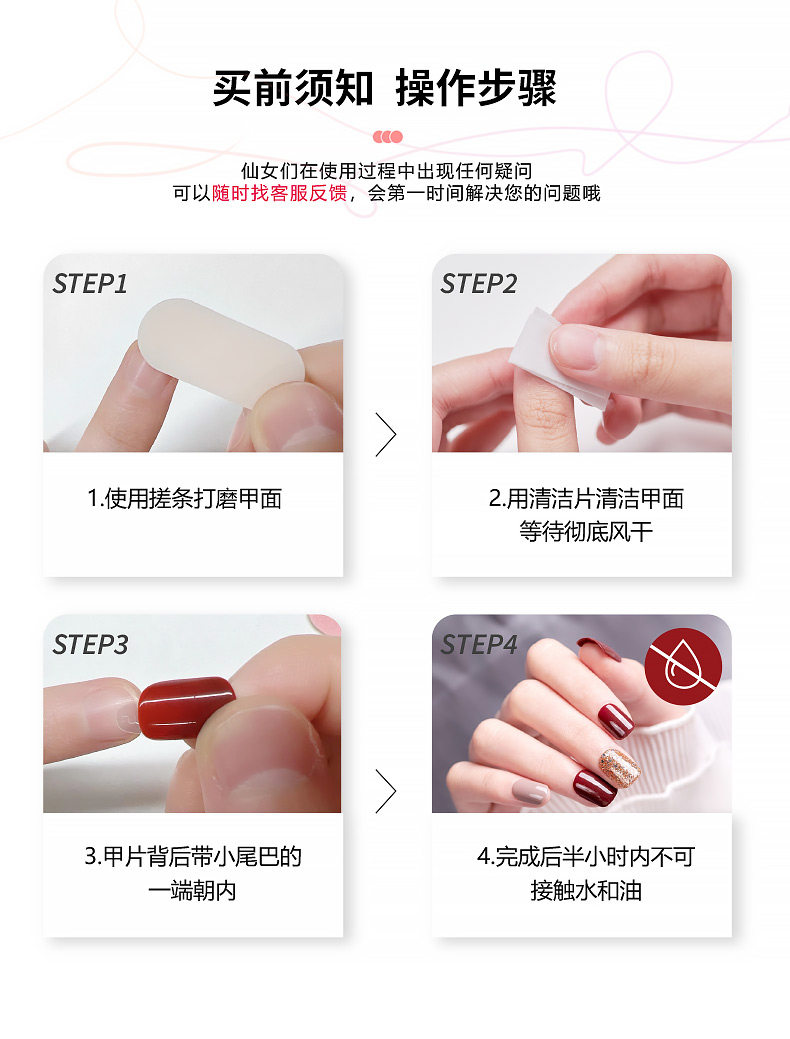 买前须知 操作步骤

仙女们在使用过程中出现任何疑问
可以随时找客服反馈，会第一时间解决您的问题哦

STEP1

1.使用搓条打磨甲面

STEP2

2.用清洁片清洁甲面
等待彻底风干

STEP3

3.甲片背后带小尾巴的
一端朝内

STEP4

4.完成后半小时内不可
接触水和油