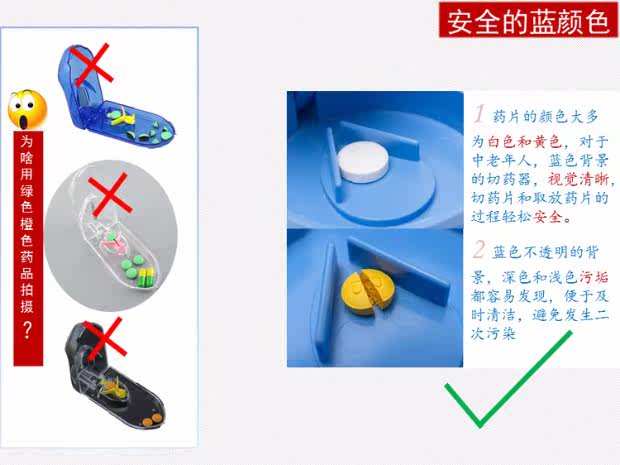 安全的蓝颜色

为啥用绿色橙色药品拍摄？

1 药片的颜色大多为白色和黄色，对于中老年人，蓝色背景的切药器，视觉清晰，切药片和取放药片的过程轻松安全。

2 蓝色不透明的背景，深色和浅色污垢都容易发现，便于及时清洁，避免发生二次污染