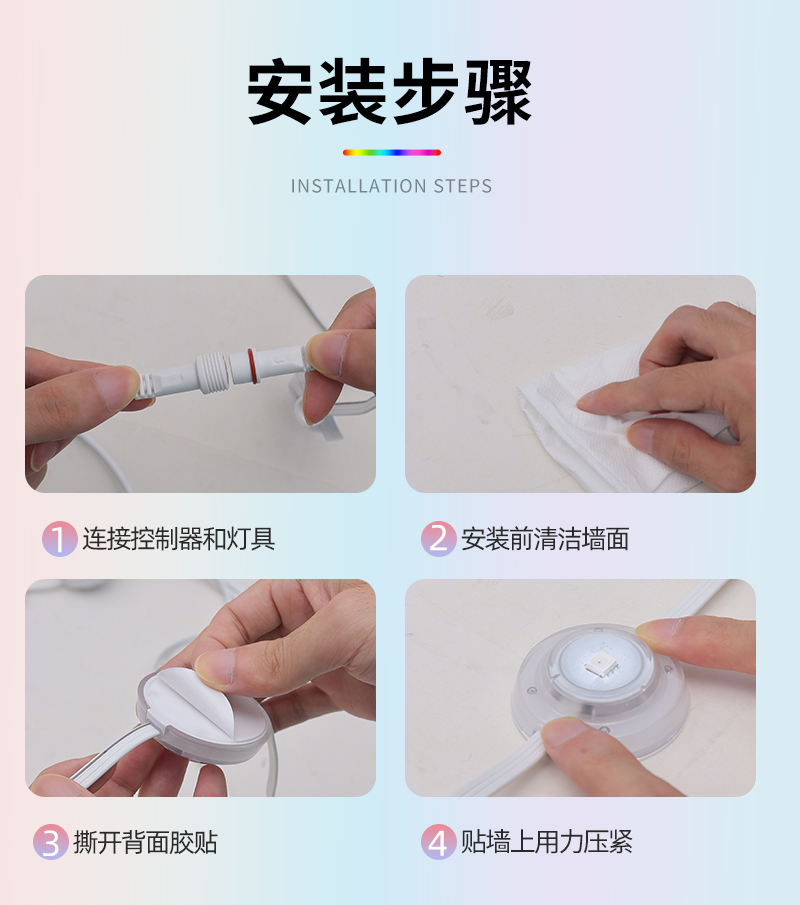 安装步骤

INSTALLATION STEPS

1 连接控制器和灯具

2 安装前清洁墙面

3 撕开背面胶贴

4 贴墙上用力压紧