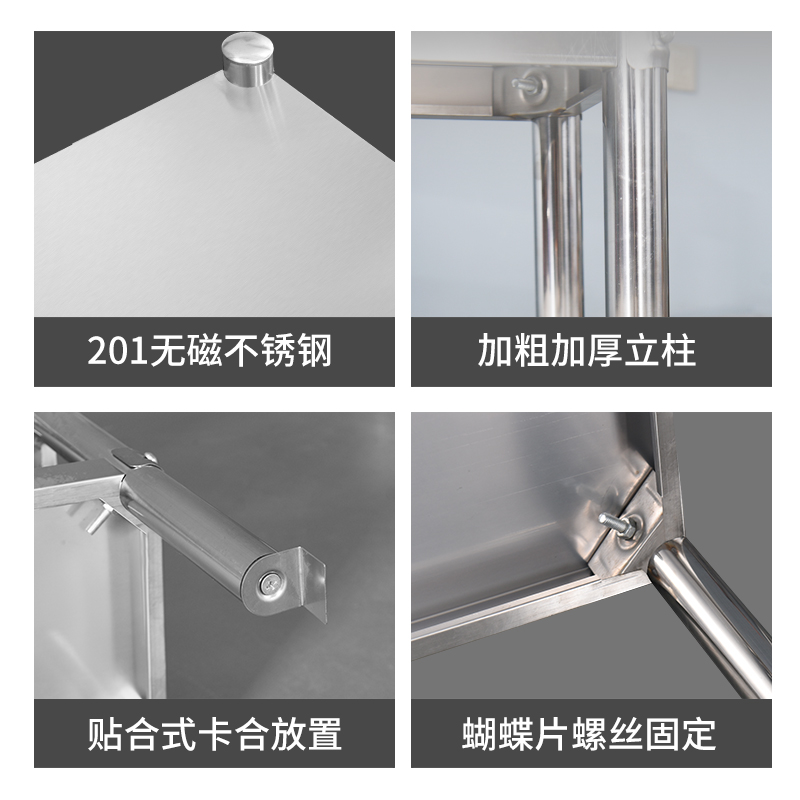 201无磁不锈钢

加粗加厚立柱

贴合式卡合放置

蝴蝶片螺丝固定