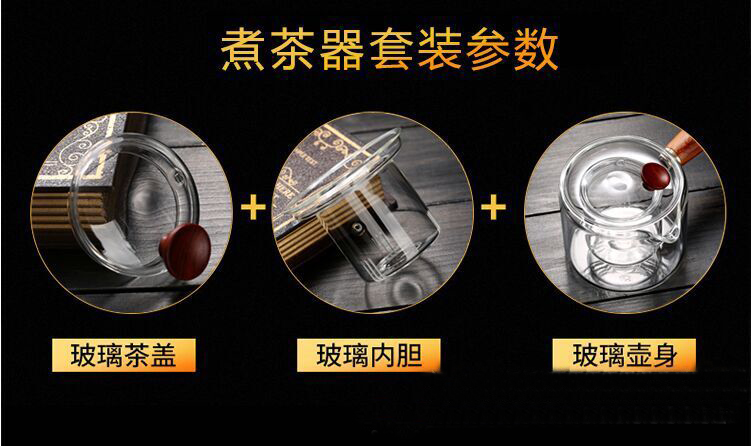 煮茶器套装参数

+

+

玻璃茶盖

玻璃内胆

玻璃壶身