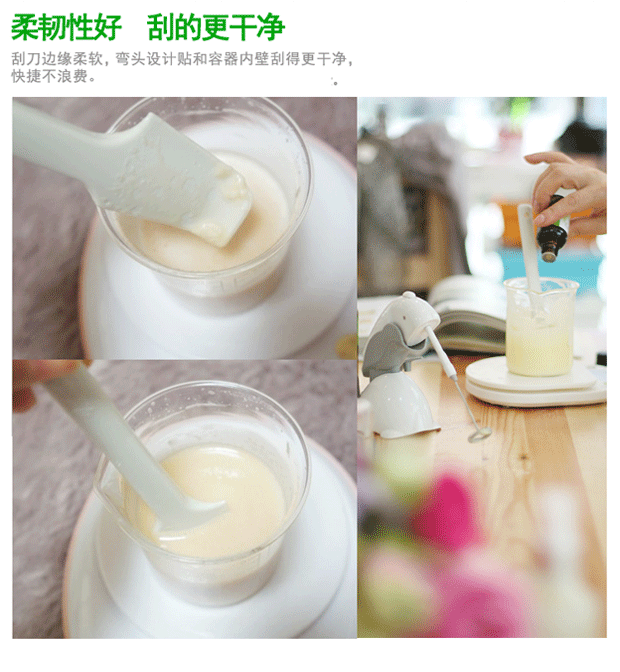 柔韧性好　刮的更干净

刮刀边缘柔软，弯头设计贴和容器内壁刮得更干净，快捷不浪费。