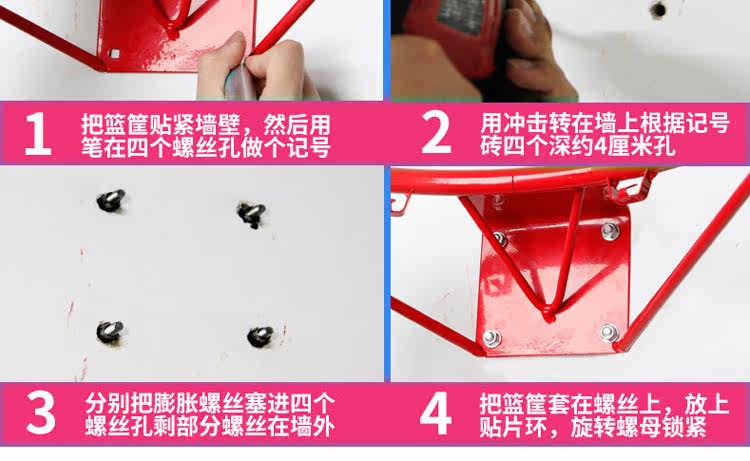 1 把篮筐贴紧墙壁，然后用笔在四个螺丝孔做个记号

2 用冲击转在墙上根据记号砖四个深约4厘米孔

3 分别把膨胀螺丝塞进四个螺丝孔剩部分螺丝在墙外

4 把篮筐套在螺丝上，放上贴片环，旋转螺母锁紧