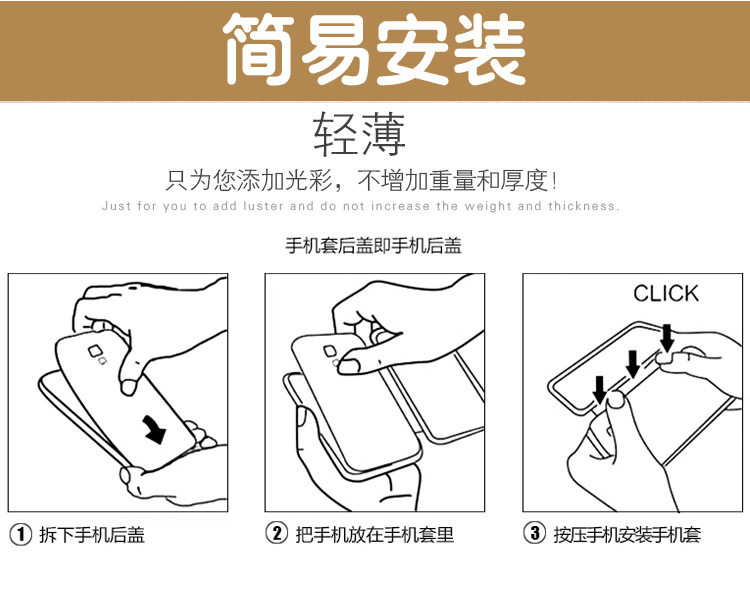 简易安装

轻薄

只为您添加光彩，不增加重量和厚度！

Just for you to add luster and do not increase the weight and thickness.

手机套后盖即手机后盖

CLICK

① 拆下手机后盖

② 把手机放在手机套里

③ 按压手机安装手机套