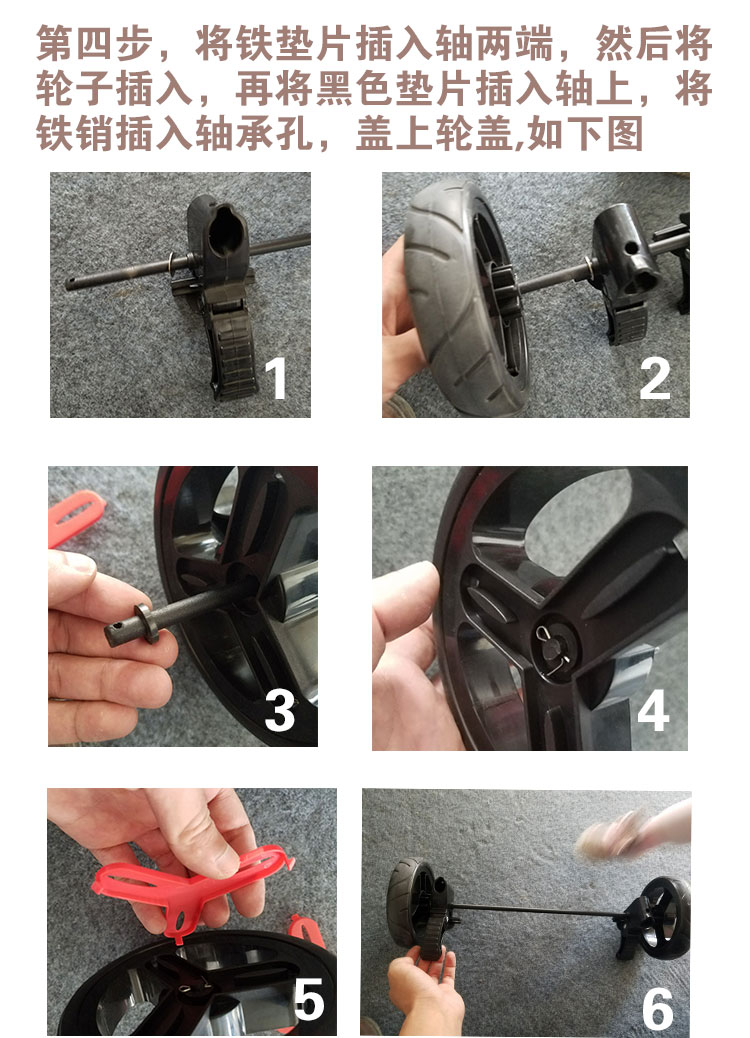 第四步，将铁垫片插入轴两端，然后将轮子插入，再将黑色垫片插入轴上，将铁销插入轴承孔，盖上轮盖,如下图

1

2

3

4

5

6