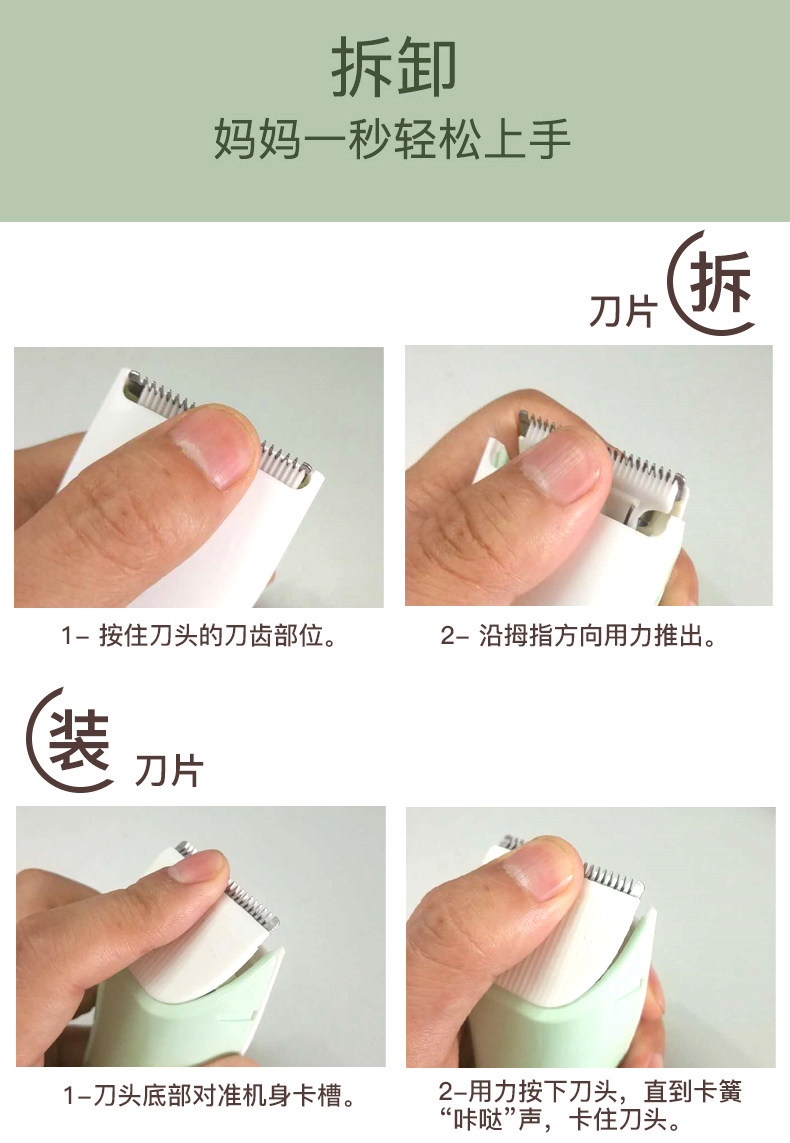 拆卸
妈妈一秒轻松上手

刀片 拆

1- 按住刀头的刀齿部位。

2- 沿拇指方向用力推出。

装 刀片

1-刀头底部对准机身卡槽。

2-用力按下刀头，直到卡簧“咔哒”声，卡住刀头。