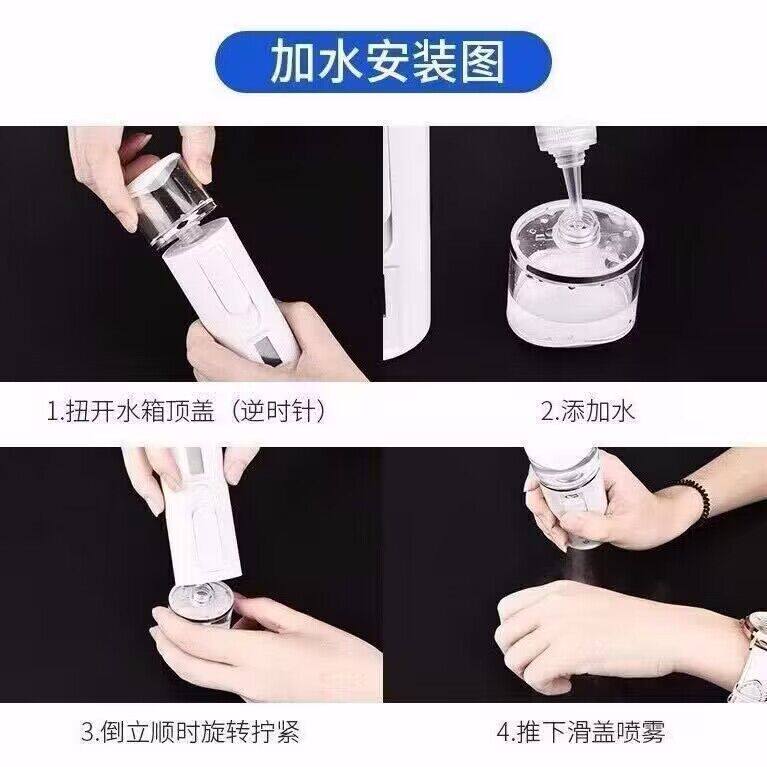 加水安装图

1.扭开水箱顶盖（逆时针）

2.添加水

3.倒立顺时旋转拧紧

4.推下滑盖喷雾