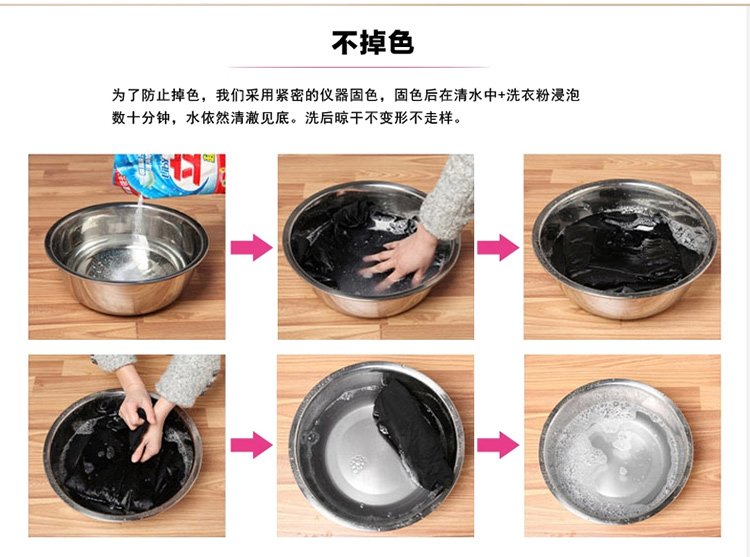 不掉色

为了防止掉色，我们采用紧密的仪器固色，固色后在清水中+洗衣粉浸泡数十分钟，水依然清澈见底。洗后晾干不变形不走样。