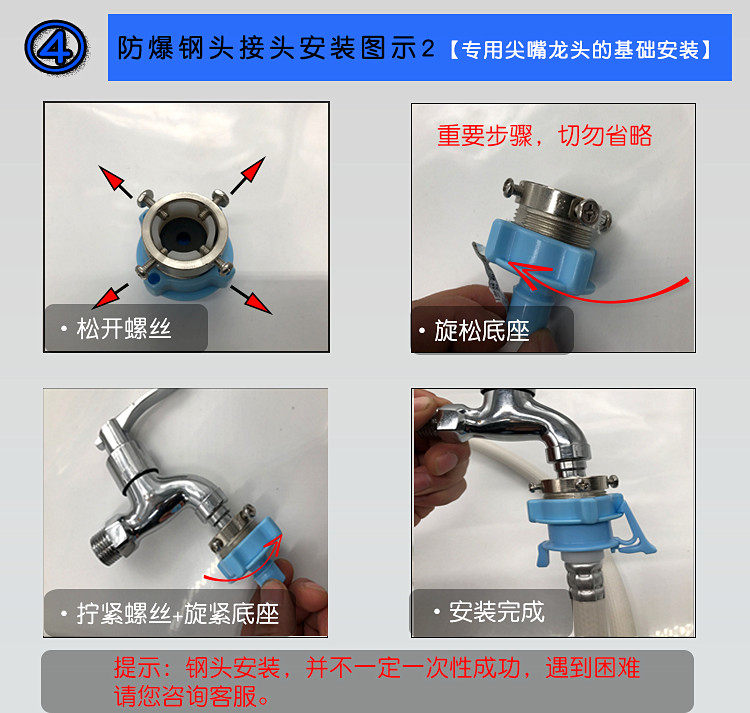 ④ 防爆钢头接头安装图示2【专用尖嘴龙头的基础安装】

• 松开螺丝

重要步骤，切勿省略

• 旋松底座

• 拧紧螺丝+旋紧底座

• 安装完成

提示：钢头安装，并不一定一次性成功，遇到困难请您咨询客服。