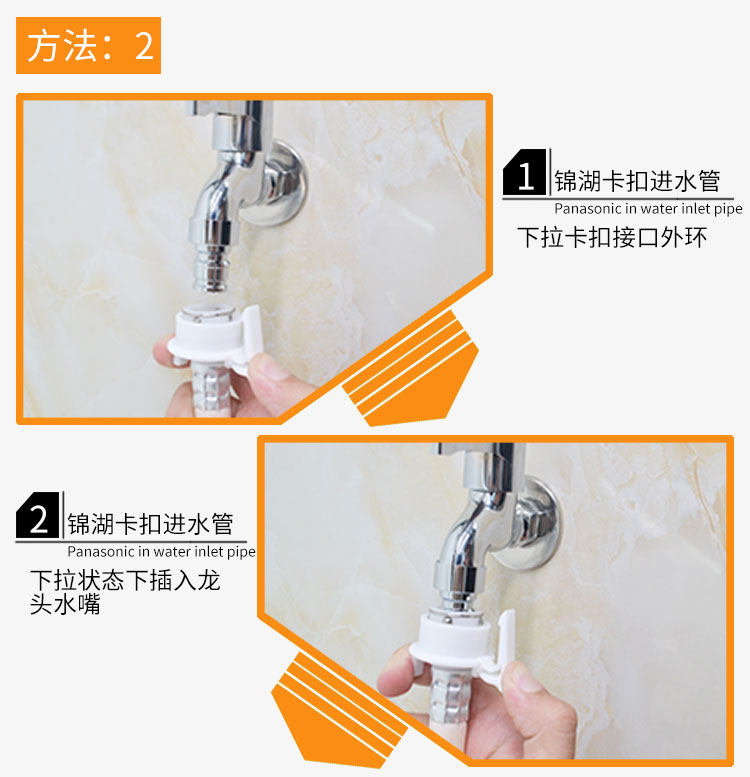 方法：2

1 锦湖卡扣进水管
Panasonic in water inlet pipe
下拉卡扣接口外环

2 锦湖卡扣进水管
Panasonic in water inlet pipe
下拉状态下插入龙头水嘴