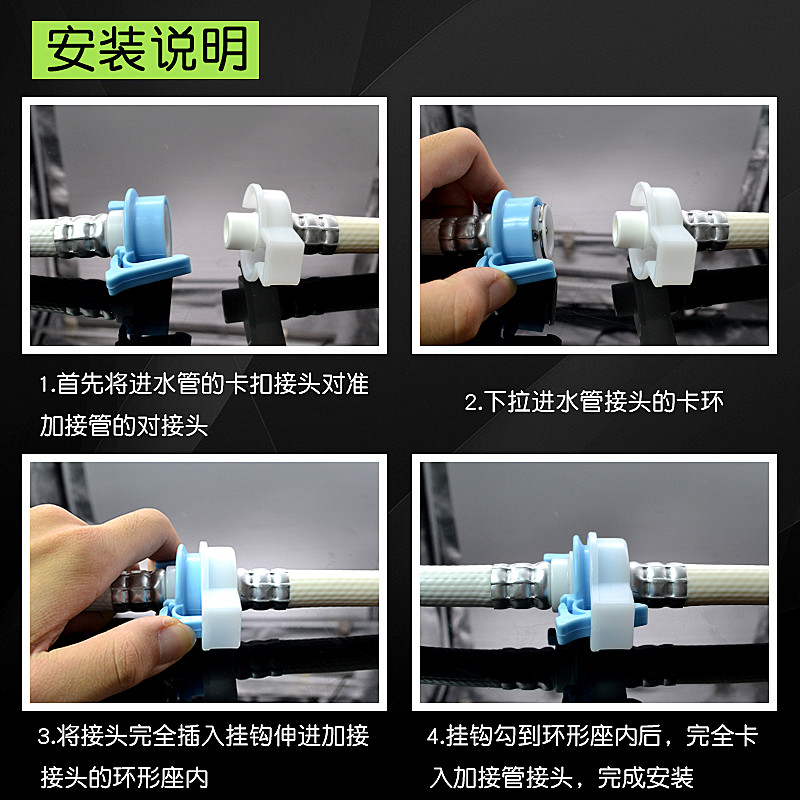 安装说明

1.首先将进水管的卡扣接头对准加接管的对接头

2.下拉进水管接头的卡环

3.将接头完全插入挂钩伸进加接接头的环形座内

4.挂钩勾到环形座内后，完全卡入加接管接头，完成安装