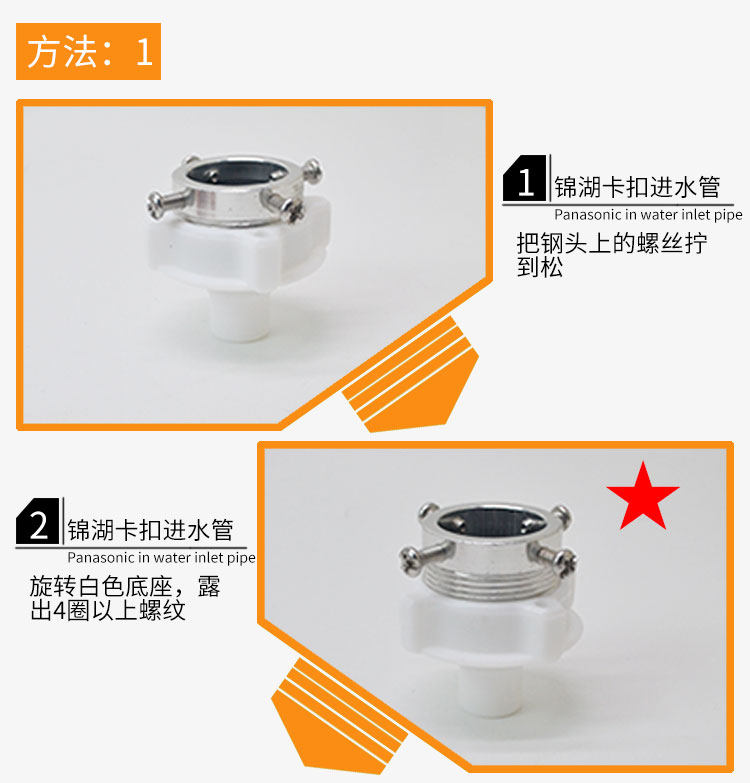 方法：1

1 锦湖卡扣进水管
Panasonic in water inlet pipe
把钢头上的螺丝拧到松

2 锦湖卡扣进水管
Panasonic in water inlet pipe
旋转白色底座，露出4圈以上螺纹