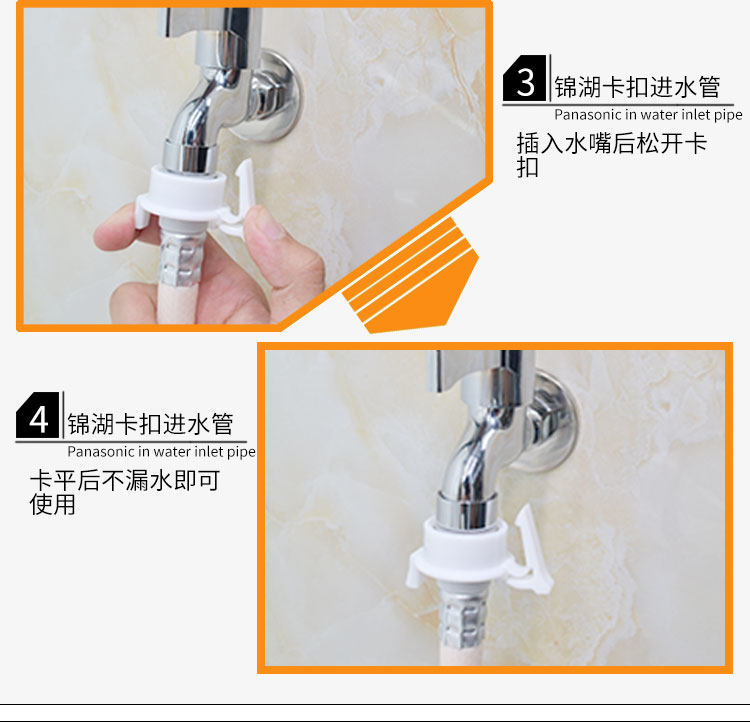 3 锦湖卡扣进水管
Panasonic in water inlet pipe
插入水嘴后松开卡扣

4 锦湖卡扣进水管
Panasonic in water inlet pipe
卡平后不漏水即可使用