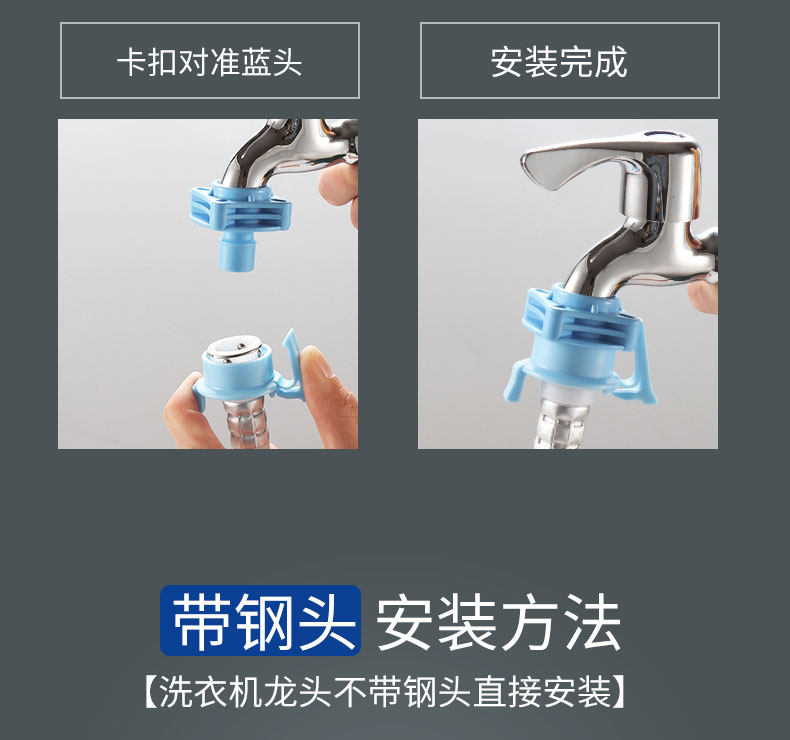 卡扣对准蓝头

安装完成

带钢头 安装方法

【洗衣机龙头不带钢头直接安装】