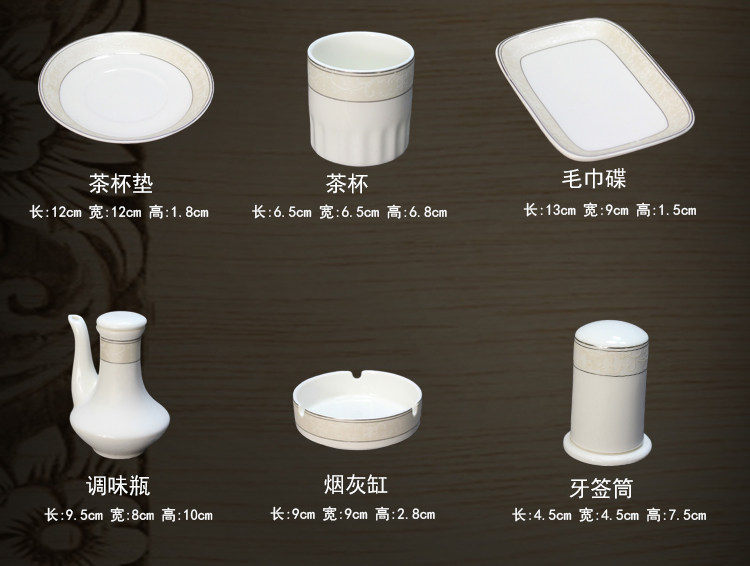 茶杯垫
长:12cm 宽:12cm 高:1.8cm

茶杯
长:6.5cm 宽:6.5cm 高:6.8cm

毛巾碟
长:13cm 宽:9cm 高:1.5cm

调味瓶
长:9.5cm 宽:8cm 高:10cm

烟灰缸
长:9cm 宽:9cm 高:2.8cm

牙签筒
长:4.5cm 宽:4.5cm 高:7.5cm