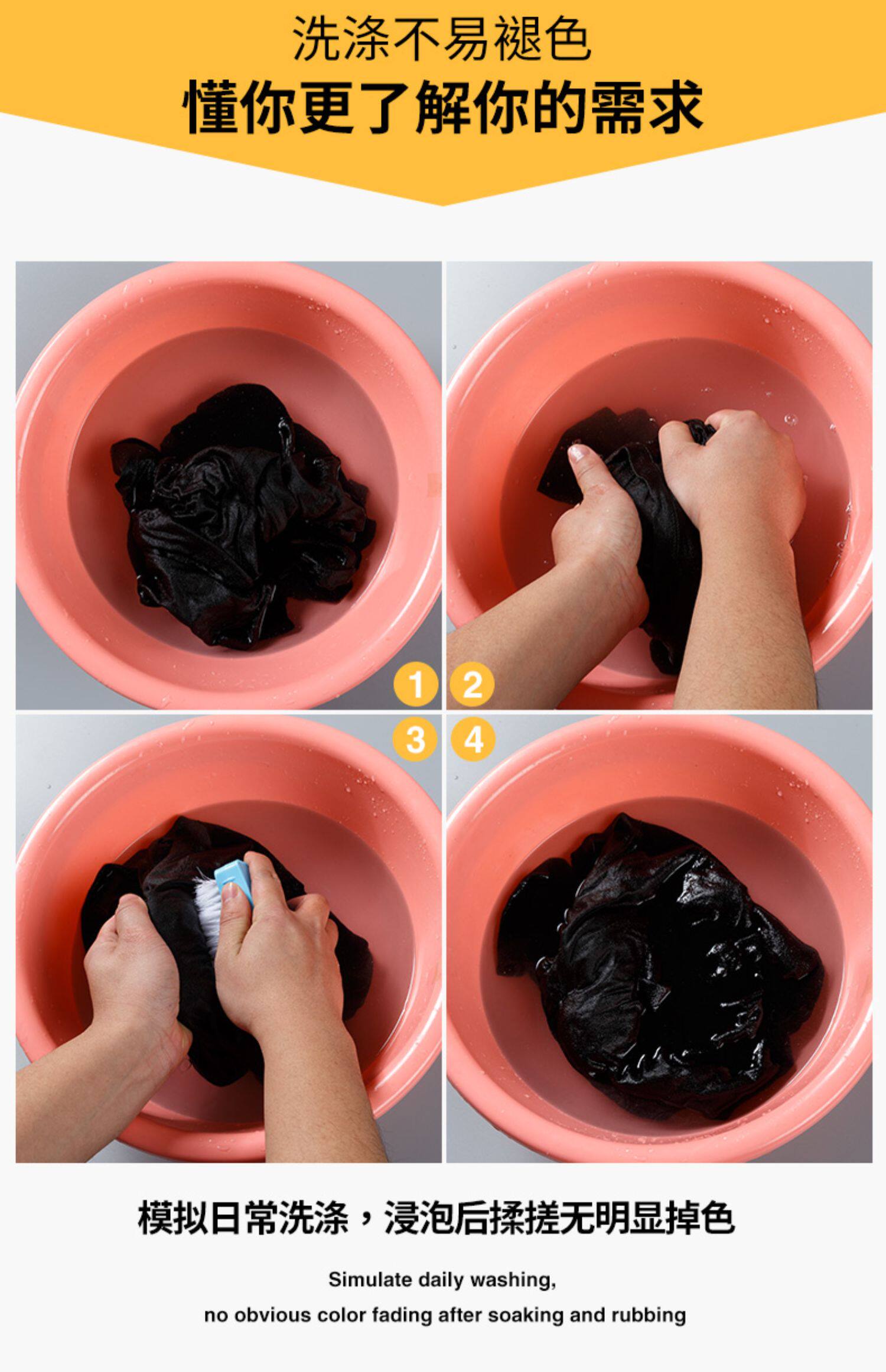 洗涤不易褪色
懂你更了解你的需求

1
2
3
4

模拟日常洗涤，浸泡后揉搓无明显掉色

Simulate daily washing,
no obvious color fading after soaking and rubbing