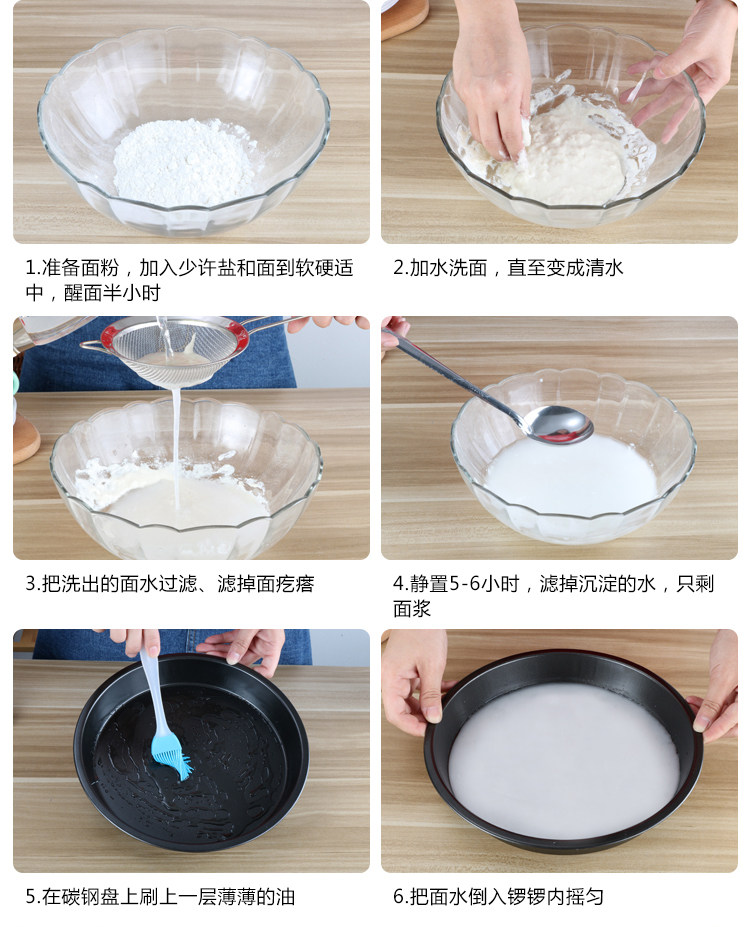 1.准备面粉，加入少许盐和面到软硬适中，醒面半小时

2.加水洗面，直至变成清水

3.把洗出的面水过滤、滤掉面疙瘩

4.静置5-6小时，滤掉沉淀的水，只剩面浆

5.在碳钢盘上刷上一层薄薄的油

6.把面水倒入锣锣内摇匀