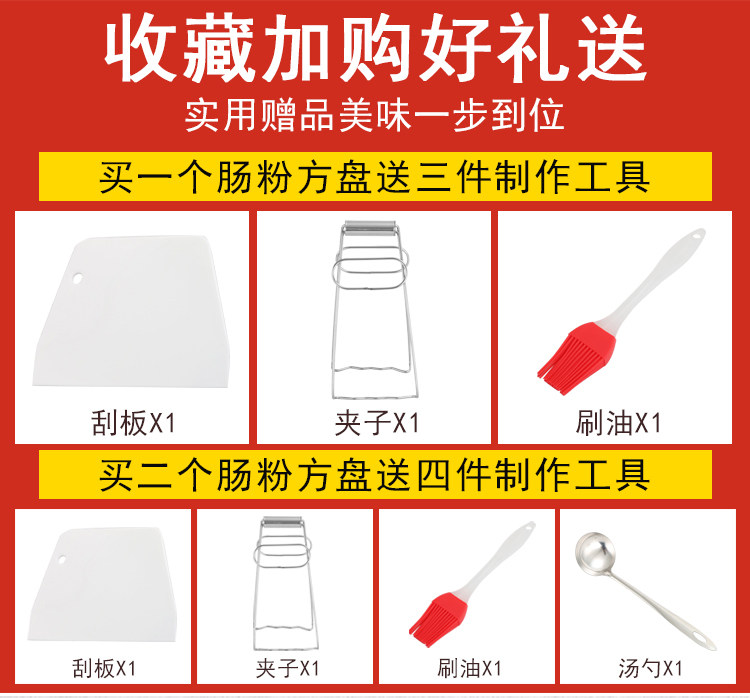 收藏加购好礼送

实用赠品美味一步到位

买一个肠粉方盘送三件制作工具

刮板X1

夹子X1

刷油X1

买二个肠粉方盘送四件制作工具

刮板X1

夹子X1

刷油X1

汤勺X1