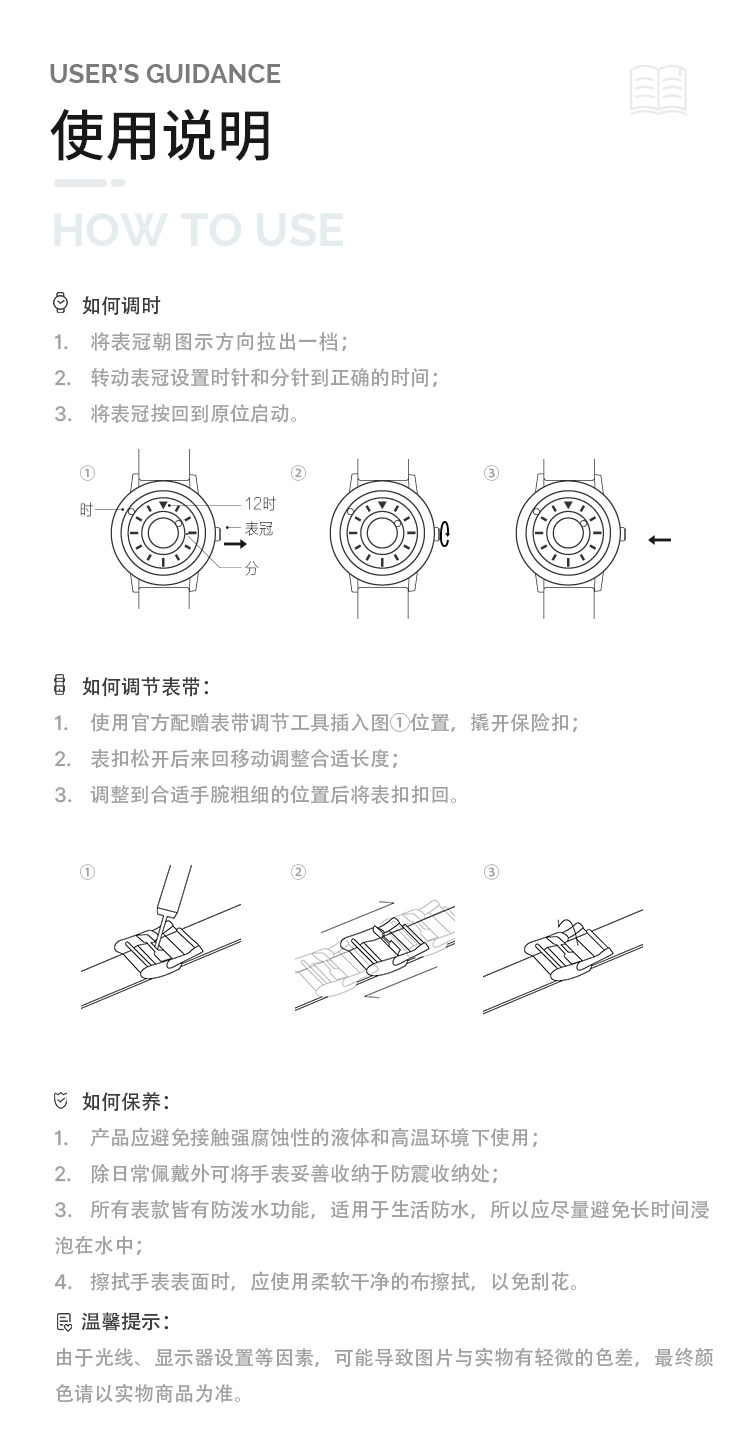 USER'S GUIDANCE

使用说明

HOW TO USE

如何调时

1. 将表冠朝图示方向拉出一档；

2. 转动表冠设置时针和分针到正确的时间；

3. 将表冠按回到原位启动。

①

时

12时

表冠

分

②

③

如何调节表带：

1. 使用官方配赠表带调节工具插入图①位置，撬开保险扣；

2. 表扣松开后来回移动调整合适长度；

3. 调整到合适手腕粗细的位置后将表扣扣回。

①

②

③

如何保养：

1. 产品应避免接触强腐蚀性的液体和高温环境下使用；

2. 除日常佩戴外可将手表妥善收纳于防震收纳处；

3. 所有表款皆有防泼水功能，适用于生活防水，所以应尽量避免长时间浸泡在水中；

4. 擦拭手表表面时，应使用柔软干净的布擦拭，以免刮花。

温馨提示：

由于光线、显示器设置等因素，可能导致图片与实物有轻微的色差，最终颜色请以实物商品为准。