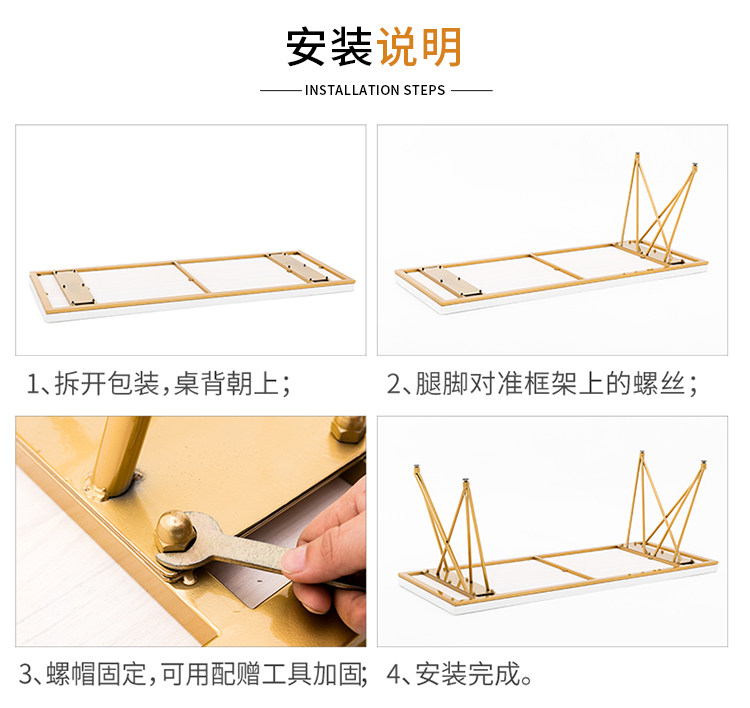 安装说明

INSTALLATION STEPS

1、拆开包装，桌背朝上；

2、腿脚对准框架上的螺丝；

3、螺帽固定，可用配赠工具加固；

4、安装完成。