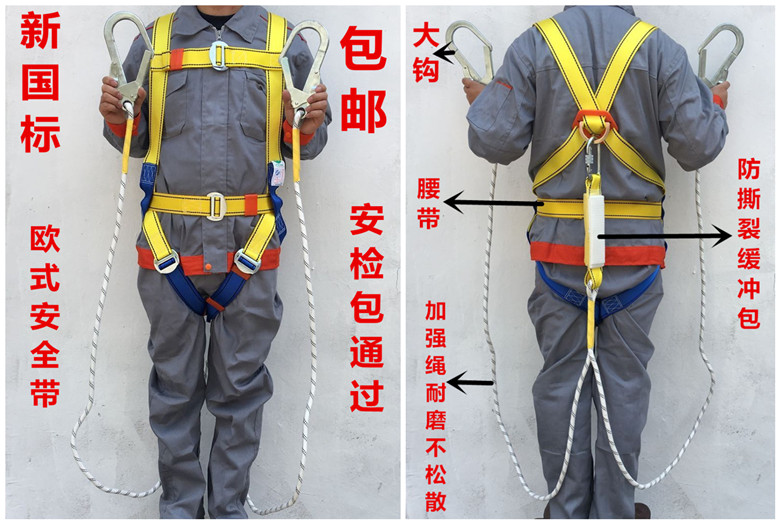 新国标

欧式安全带

包邮

安检包通过

大钩

腰带

加强绳耐磨不松散

防撕裂缓冲包