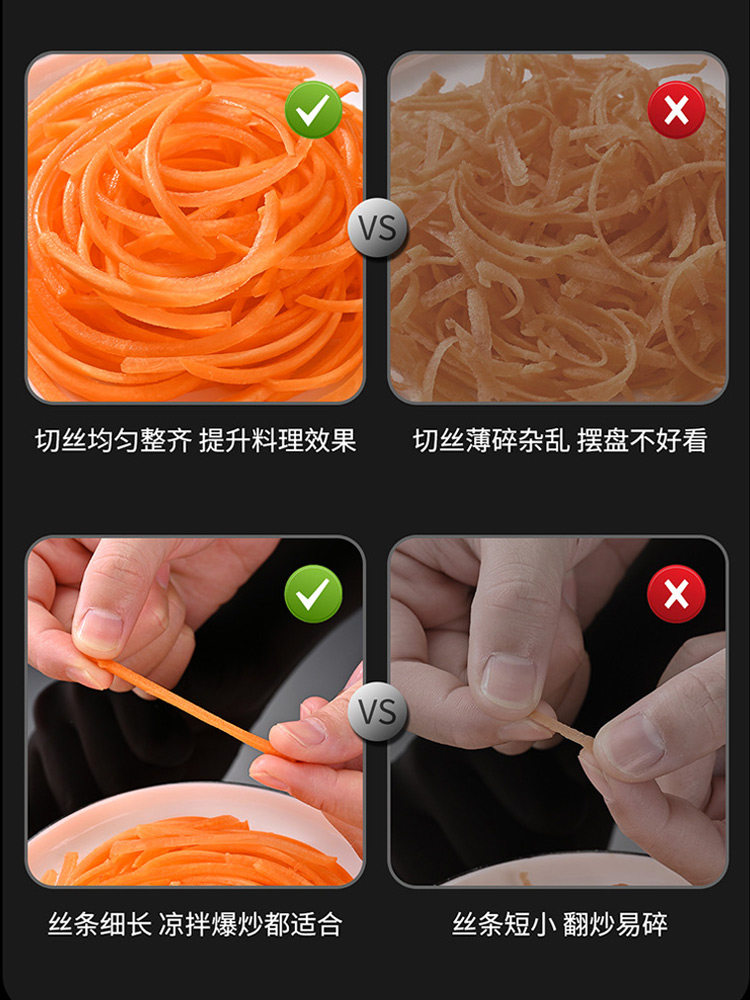 VS

切丝均匀整齐 提升料理效果

切丝薄碎杂乱 摆盘不好看

VS

丝条细长 凉拌爆炒都适合

丝条短小 翻炒易碎