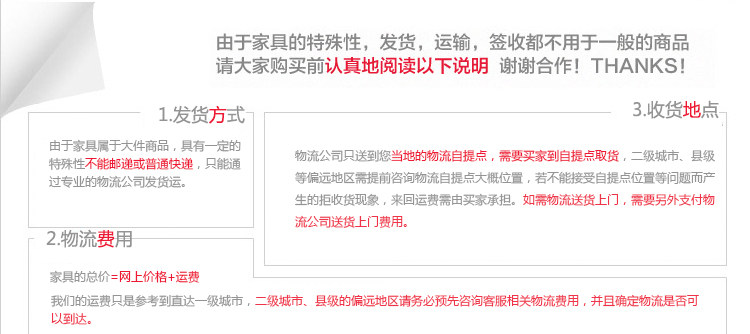 由于家具的特殊性，发货，运输，签收都不用于一般的商品
请大家购买前认真地阅读以下说明 谢谢合作！THANKS！

1.发货方式

由于家具属于大件商品，具有一定的特殊性不能邮递或普通快递，只能通过专业的物流公司发货运。

2.物流费用

家具的总价=网上价格+运费

我们的运费只是参考到直达一级城市，二级城市、县级的偏远地区请务必预先咨询客服相关物流费用，并且确定物流是否可以到达。

3.收货地点

物流公司只送到您当地的物流自提点，需要买家到自提点取货，二级城市、县级等偏远地区需提前咨询物流自提点大概位置，若不能接受自提点位置等问题而产生的拒收货现象，来回运费需由买家承担。如需物流送货上门，需要另外支付物流公司送货上门费用。