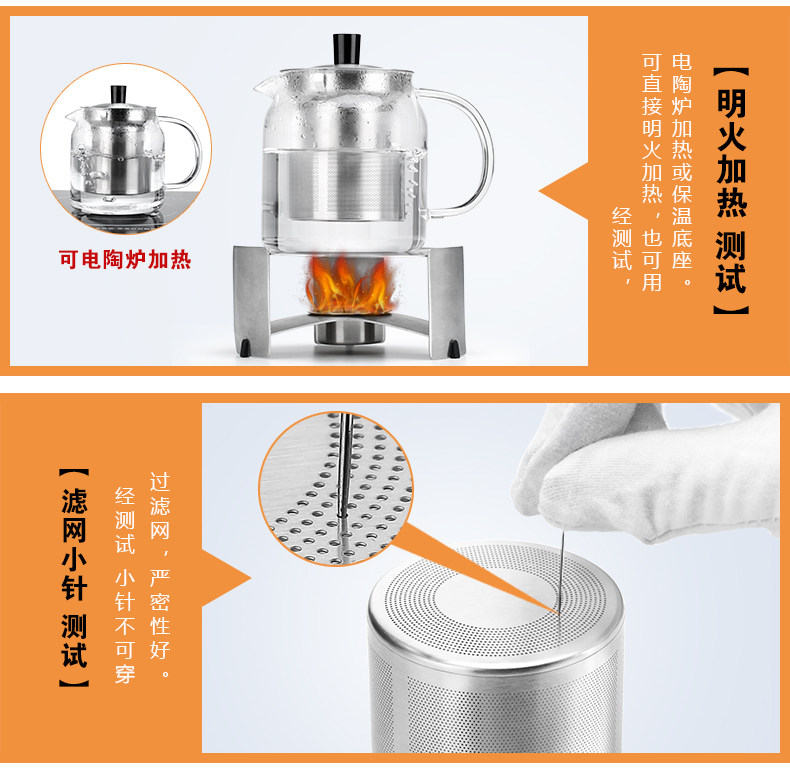 可电陶炉加热

【明火加热 测试】

经测试，可直接明火加热，也可用电陶炉加热或保温底座。

【滤网小针 测试】

经测试 小针不可穿过滤网，严密性好。