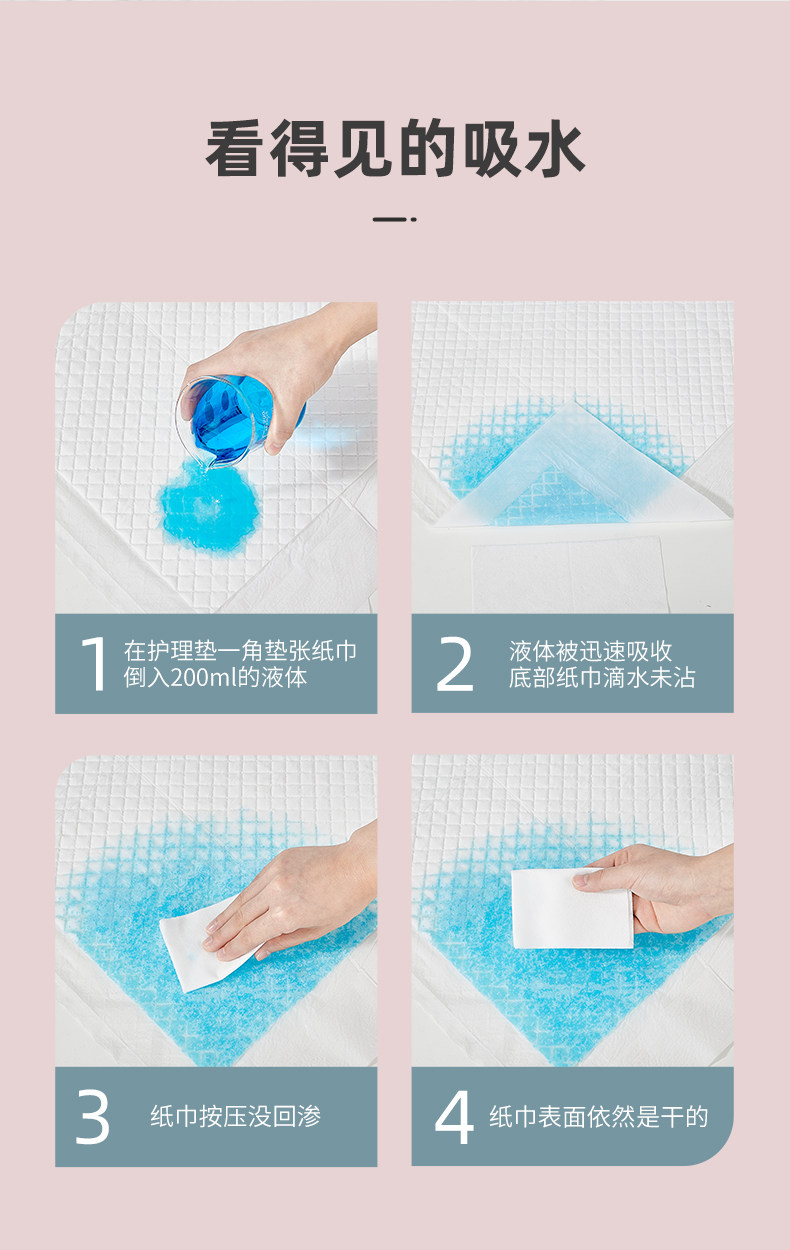 看得见的吸水

1 在护理垫一角垫张纸巾 倒入200ml的液体

2 液体被迅速吸收 底部纸巾滴水未沾

3 纸巾按压没回渗

4 纸巾表面依然是干的