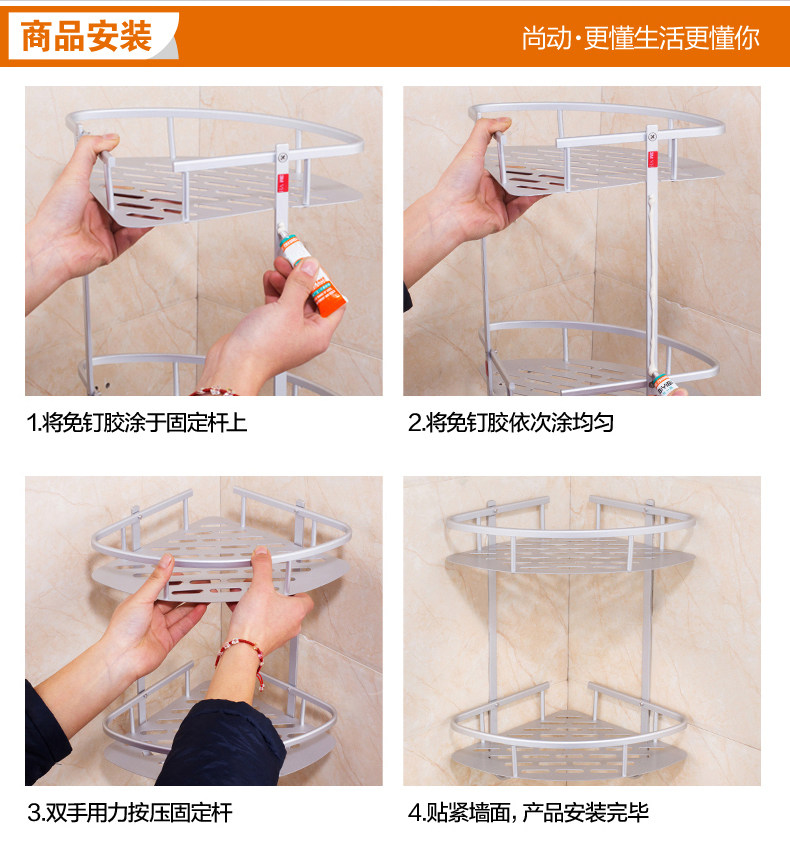 商品安装

尚动·更懂生活更懂你

1.将免钉胶涂于固定杆上

2.将免钉胶依次涂均匀

3.双手用力按压固定杆

4.贴紧墙面，产品安装完毕