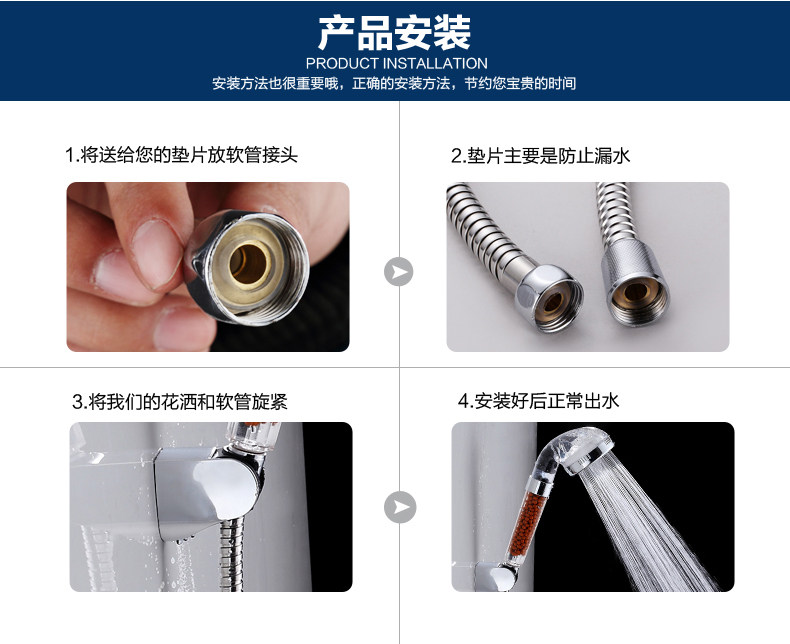 产品安装
PRODUCT INSTALLATION
安装方法也很重要哦，正确的安装方法，节约您宝贵的时间

1.将送给您的垫片放软管接头

2.垫片主要是防止漏水

3.将我们的花洒和软管旋紧

4.安装好后正常出水