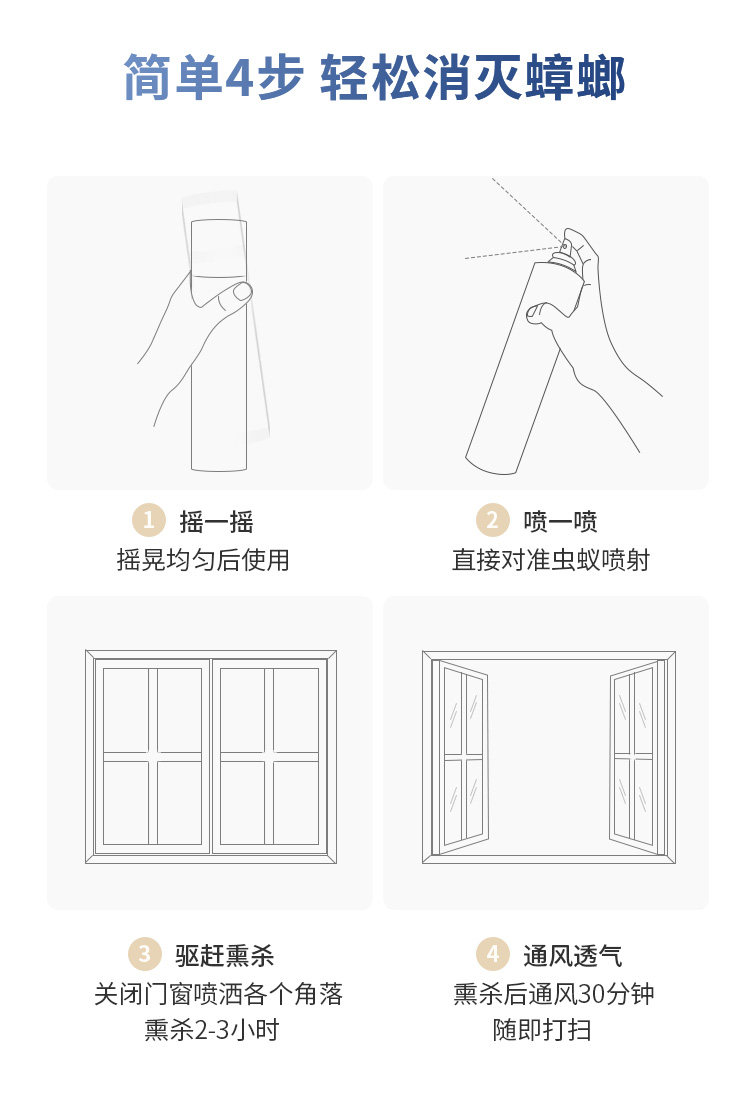 简单4步 轻松消灭蟑螂

1 摇一摇
摇晃均匀后使用

2 喷一喷
直接对准虫蚁喷射

3 驱赶熏杀
关闭门窗喷洒各个角落
熏杀2-3小时

4 通风透气
熏杀后通风30分钟
随即打扫