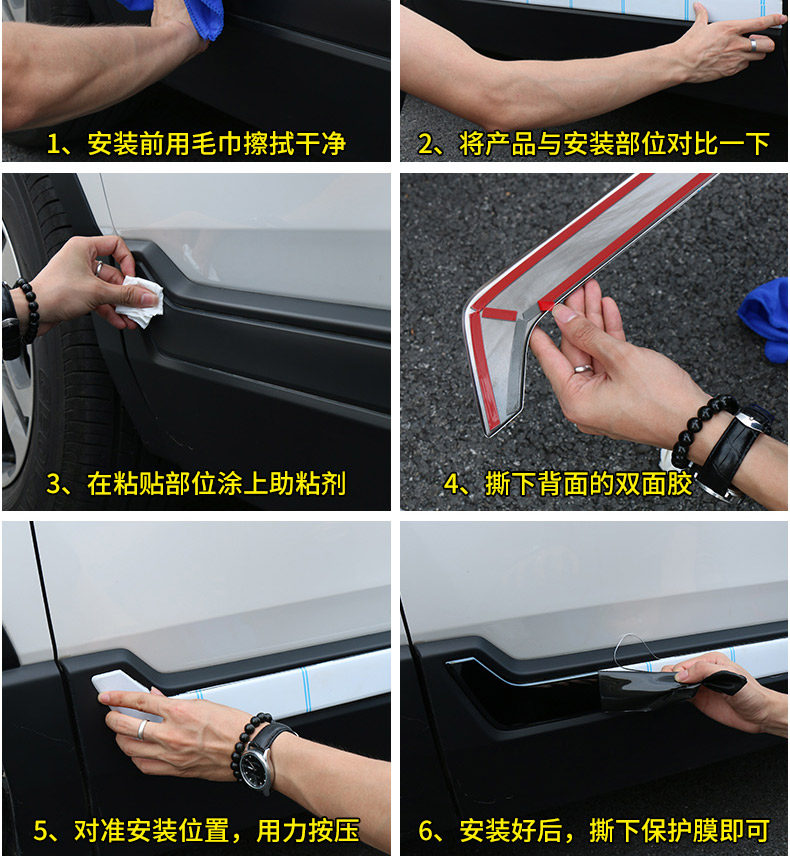 1、安装前用毛巾擦拭干净

2、将产品与安装部位对比一下

3、在粘贴部位涂上助粘剂

4、撕下背面的双面胶

5、对准安装位置，用力按压

6、安装好后，撕下保护膜即可