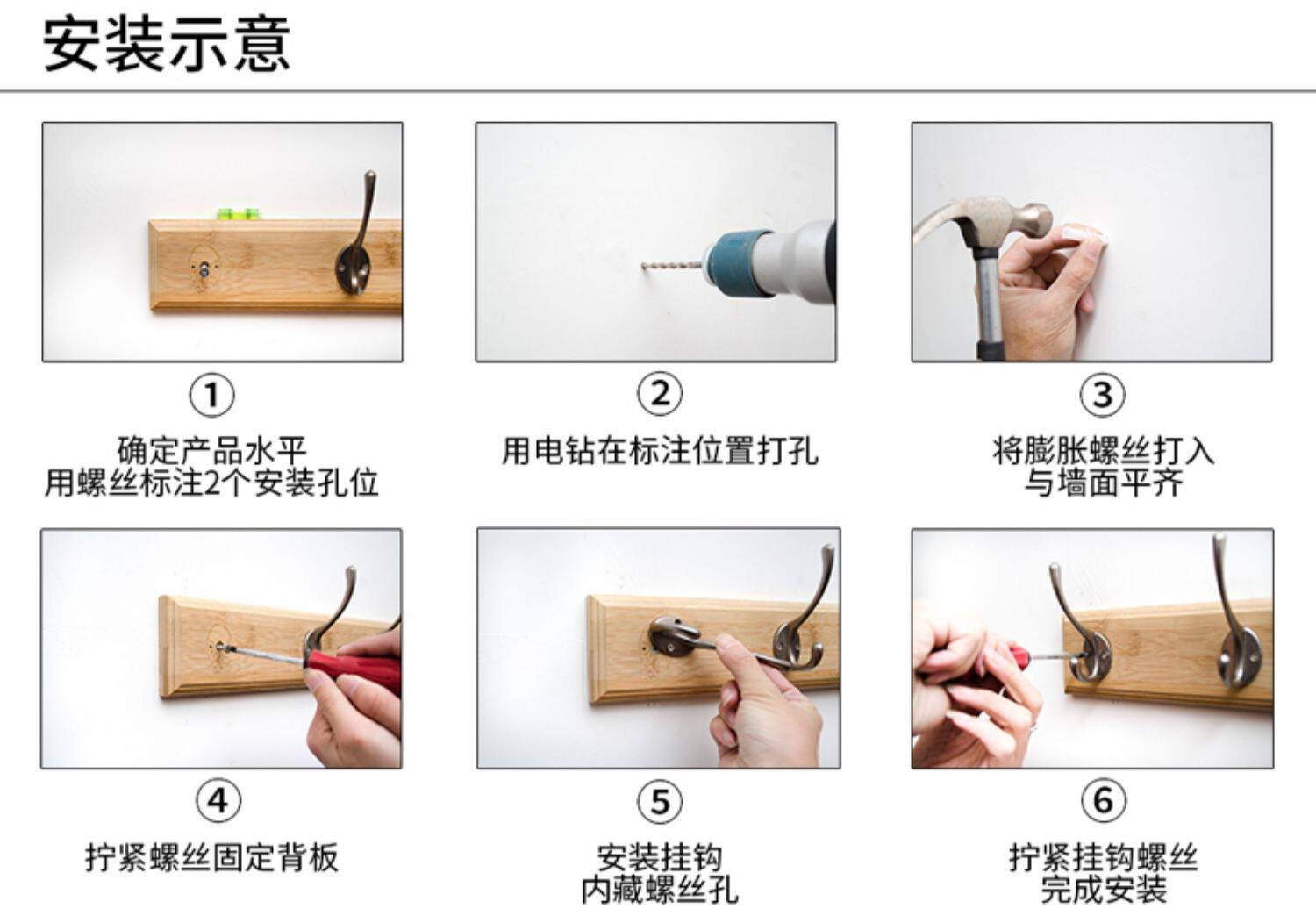 安装示意

①
确定产品水平
用螺丝标注2个安装孔位

②
用电钻在标注位置打孔

③
将膨胀螺丝打入
与墙面平齐

④
拧紧螺丝固定背板

⑤
安装挂钩
内藏螺丝孔

⑥
拧紧挂钩螺丝
完成安装