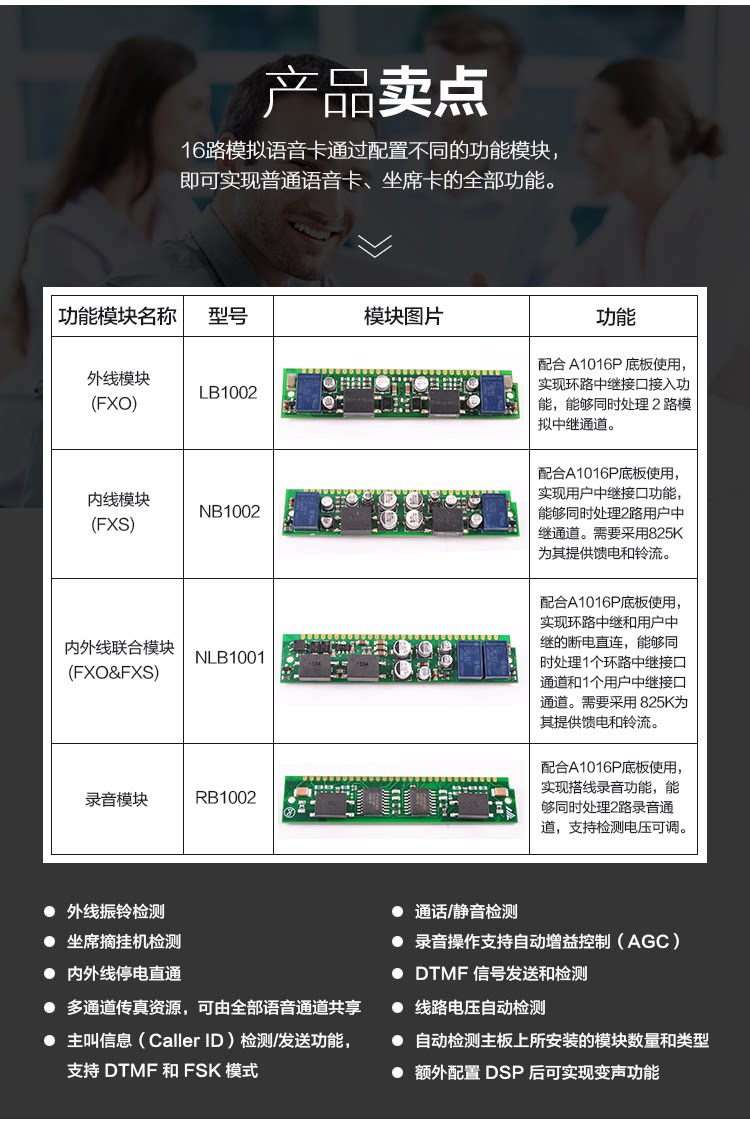 产品卖点

16路模拟语音卡通过配置不同的功能模块，即可实现普通语音卡、坐席卡的全部功能。

| 功能模块名称 | 型号 | 模块图片 | 功能 |
|---|---|---|---|
| 外线模块 (FXO) | LB1002 | | 配合 A1016P 底板使用，实现环路中继接口接入功能，能够同时处理 2 路模拟中继通道。 |
| 内线模块 (FXS) | NB1002 | | 配合A1016P底板使用，实现用户中继接口功能，能够同时处理2路用户中继通道。需要采用825K为其提供馈电和铃流。 |
| 内外线联合模块 (FXO&FXS) | NLB1001 | | 配合A1016P底板使用，实现环路中继和用户中继的断电直连，能够同时处理1个环路中继接口通道和1个用户中继接口通道。需要采用 825K为其提供馈电和铃流。 |
| 录音模块 | RB1002 | | 配合A1016P底板使用，实现搭线录音功能，能够同时处理2路录音通道，支持检测电压可调。 |

● 外线振铃检测
● 坐席摘挂机检测
● 内外线停电直通
● 多通道传真资源，可由全部语音通道共享
● 主叫信息（Caller ID）检测/发送功能，支持 DTMF 和 FSK 模式

● 通话/静音检测
● 录音操作支持自动增益控制（AGC）
● DTMF 信号发送和检测
● 线路电压自动检测
● 自动检测主板上所安装的模块数量和类型
● 额外配置 DSP 后可实现变声功能