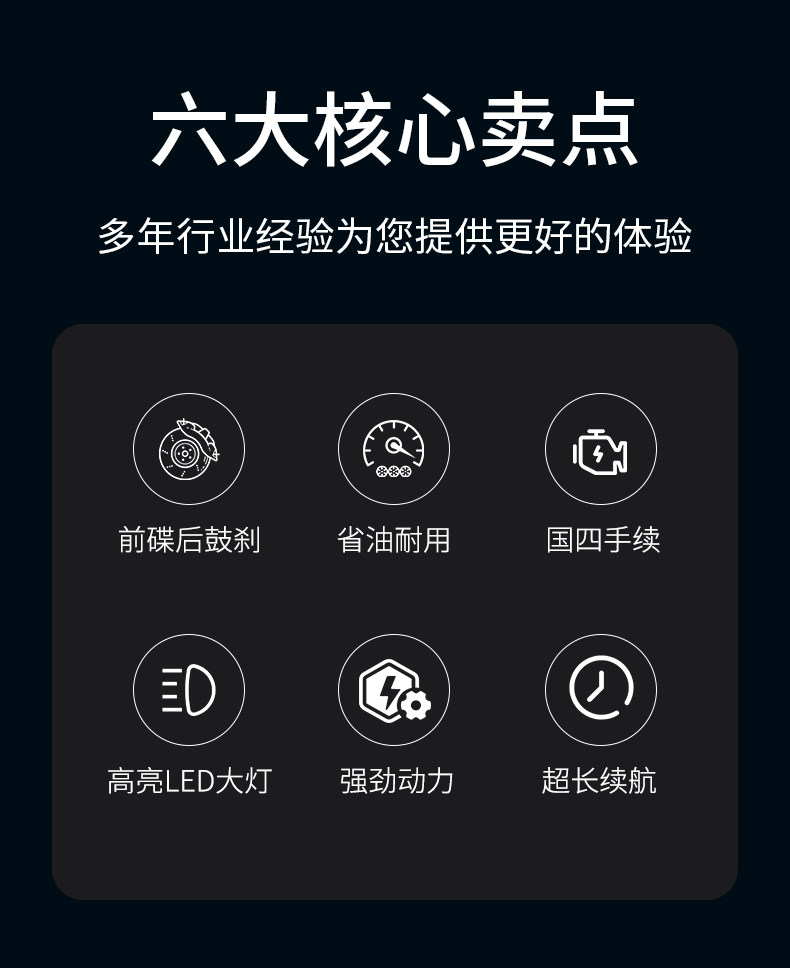 六大核心卖点

多年行业经验为您提供更好的体验

前碟后鼓刹

省油耐用

国四手续

高亮LED大灯

强劲动力

超长续航